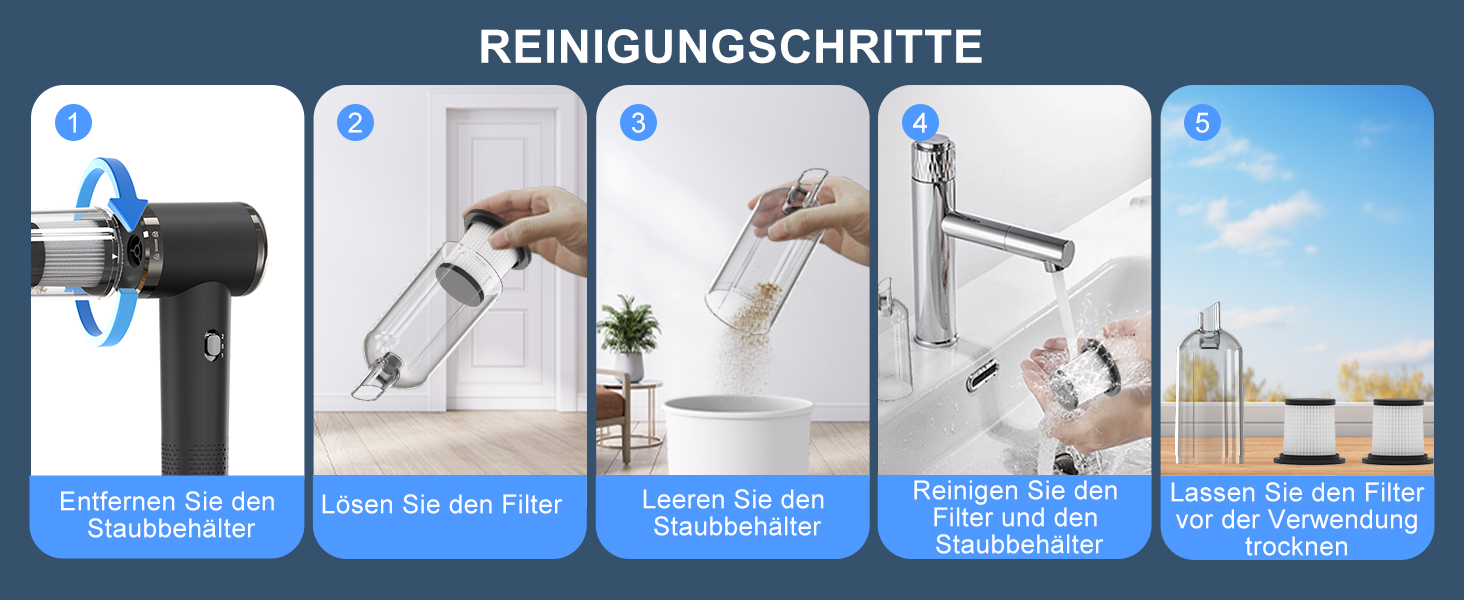 REINIGUNGSCHRITTE

1
Entfernen Sie den Staubbehälter

2
Lösen Sie den Filter

3
Leeren Sie den Staubbehälter

4
Reinigen Sie den Filter und den Staubbehälter

5
Lassen Sie den Filter vor der Verwendung trocknen