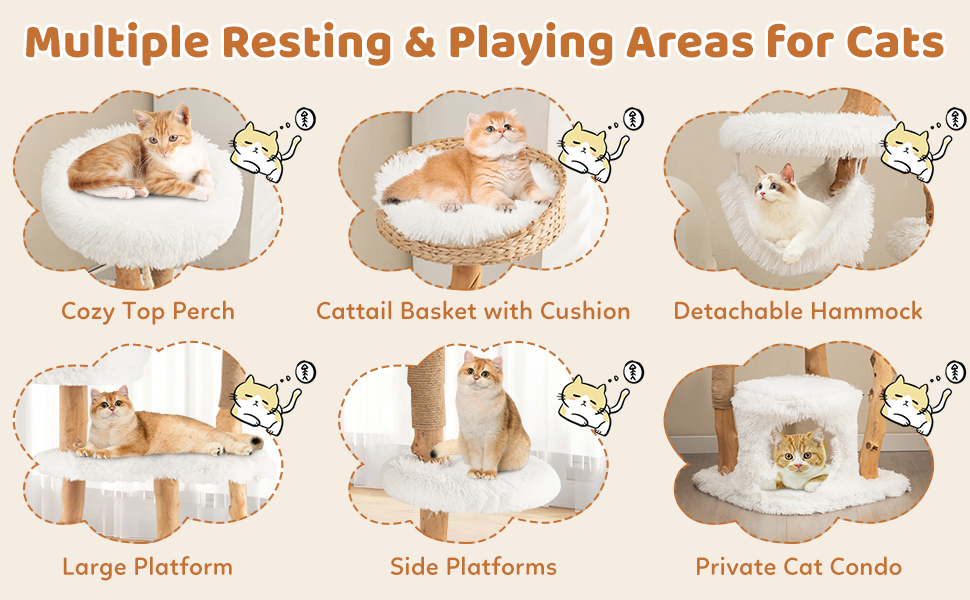 Multiple Resting & Playing Areas for Cats

Cozy Top Perch

Cattail Basket with Cushion

Detachable Hammock

Large Platform

Side Platforms

Private Cat Condo