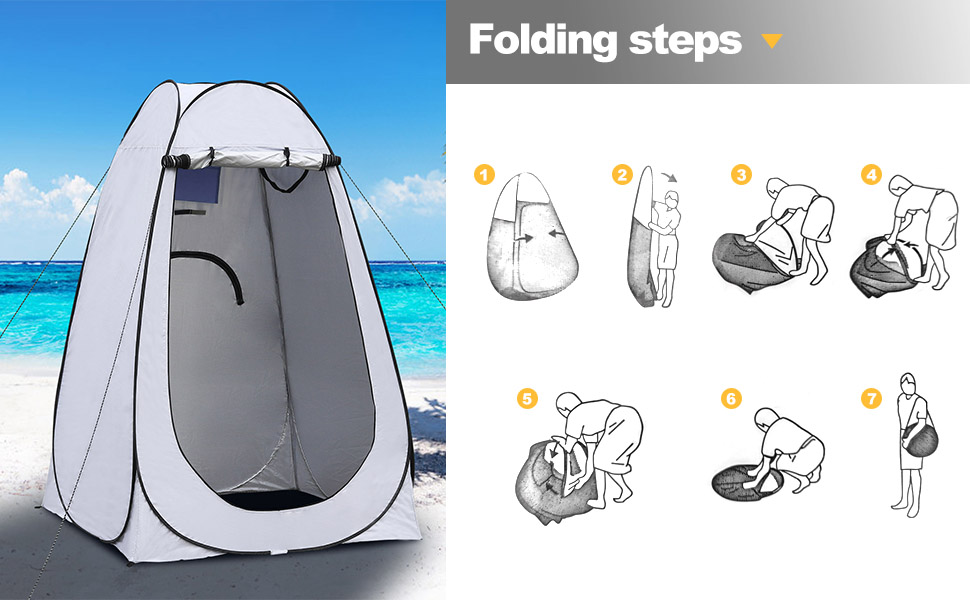 Folding steps

1

2

3

4

5

6

7