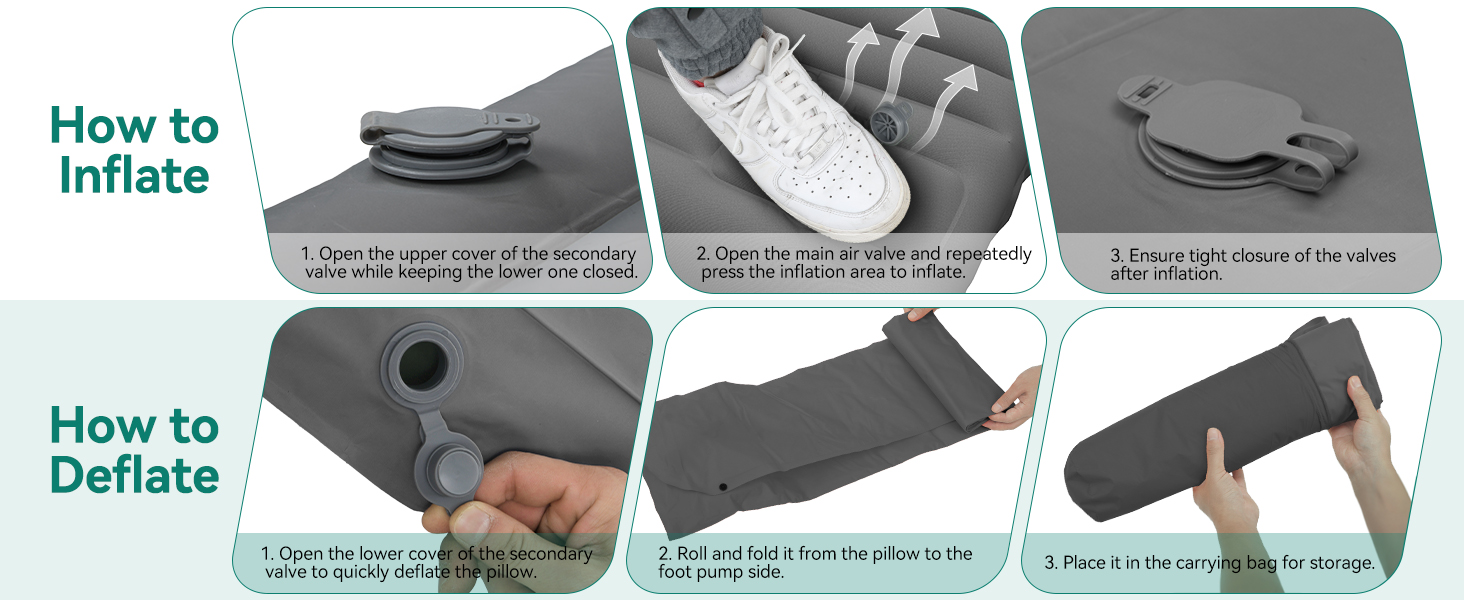 How to Inflate

1. Open the upper cover of the secondary valve while keeping the lower one closed.

2. Open the main air valve and repeatedly press the inflation area to inflate.

3. Ensure tight closure of the valves after inflation.

How to Deflate

1. Open the lower cover of the secondary valve to quickly deflate the pillow.

2. Roll and fold it from the pillow to the foot pump side.

3. Place it in the carrying bag for storage.