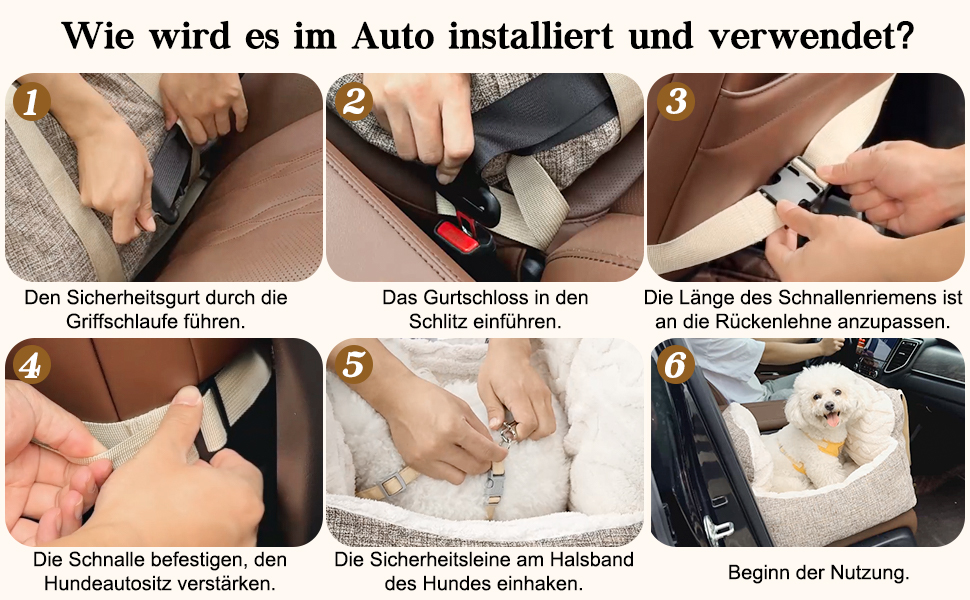 Wie wird es im Auto installiert und verwendet?

1

Den Sicherheitsgurt durch die Griffschlaufe führen.

2

Das Gurtschloss in den Schlitz einführen.

3

Die Länge des Schnallenriemens ist an die Rückenlehne anzupassen.

4

Die Schnalle befestigen, den Hundeautositz verstärken.

5

Die Sicherheitsleine am Halsband des Hundes einhaken.

6

Beginn der Nutzung.