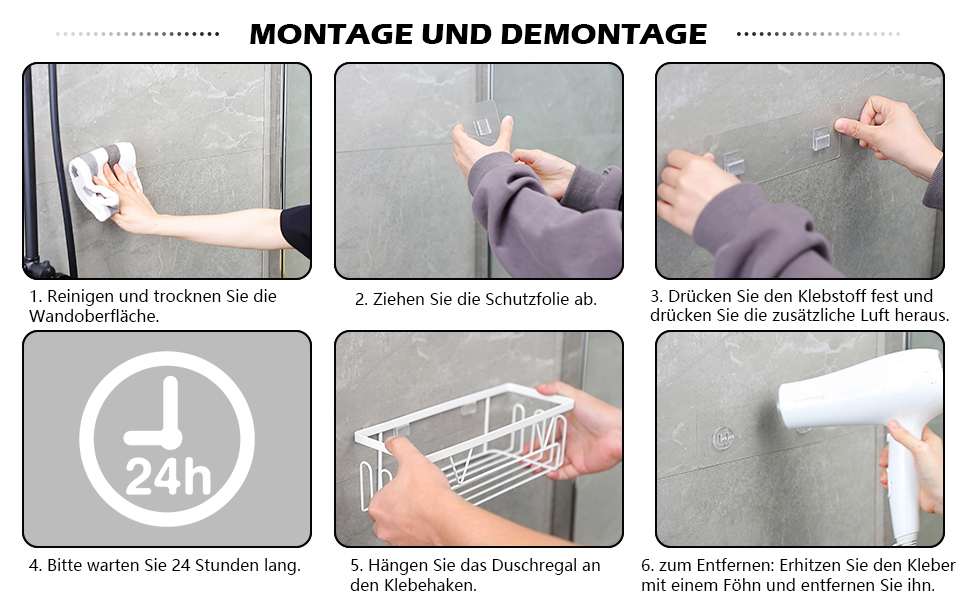 MONTAGE UND DEMONTAGE

1. Reinigen und trocknen Sie die Wandoberfläche.

2. Ziehen Sie die Schutzfolie ab.

3. Drücken Sie den Klebstoff fest und drücken Sie die zusätzliche Luft heraus.

24h

4. Bitte warten Sie 24 Stunden lang.

5. Hängen Sie das Duschregal an den Klebehaken.

6. zum Entfernen: Erhitzen Sie den Kleber mit einem Föhn und entfernen Sie ihn.