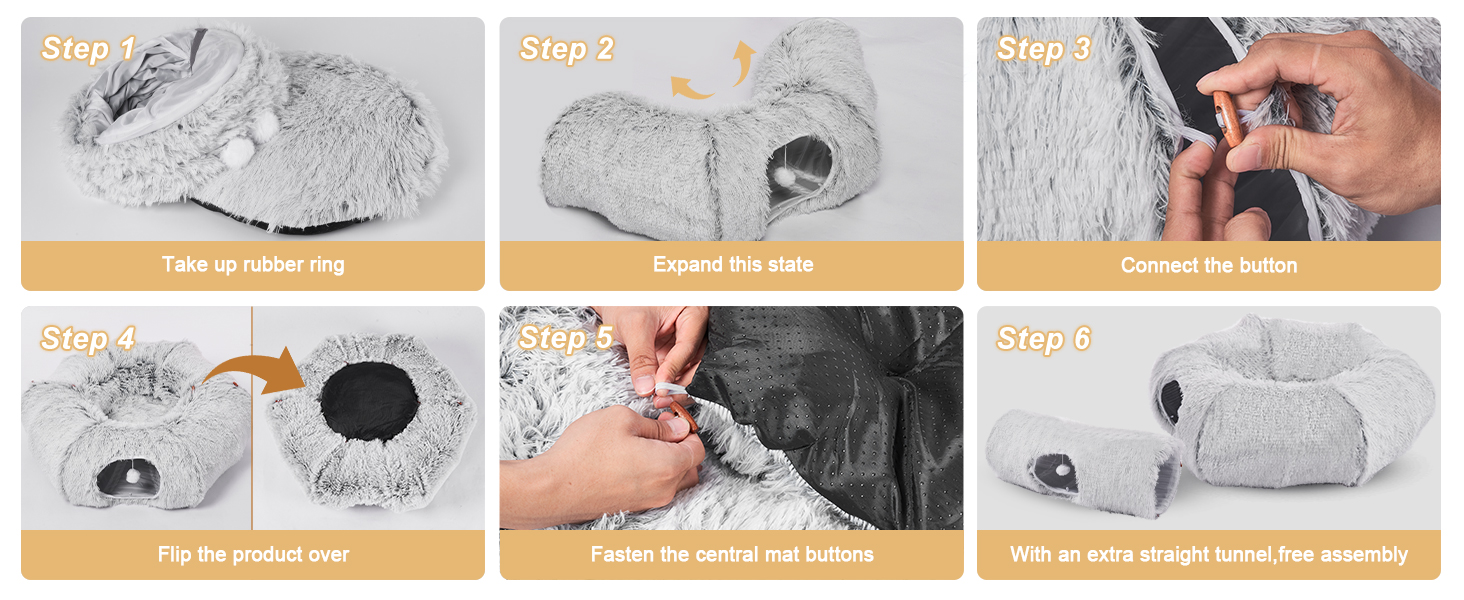 Step 1
Take up rubber ring

Step 2
Expand this state

Step 3
Connect the button

Step 4
Flip the product over

Step 5
Fasten the central mat buttons

Step 6
With an extra straight tunnel,free assembly