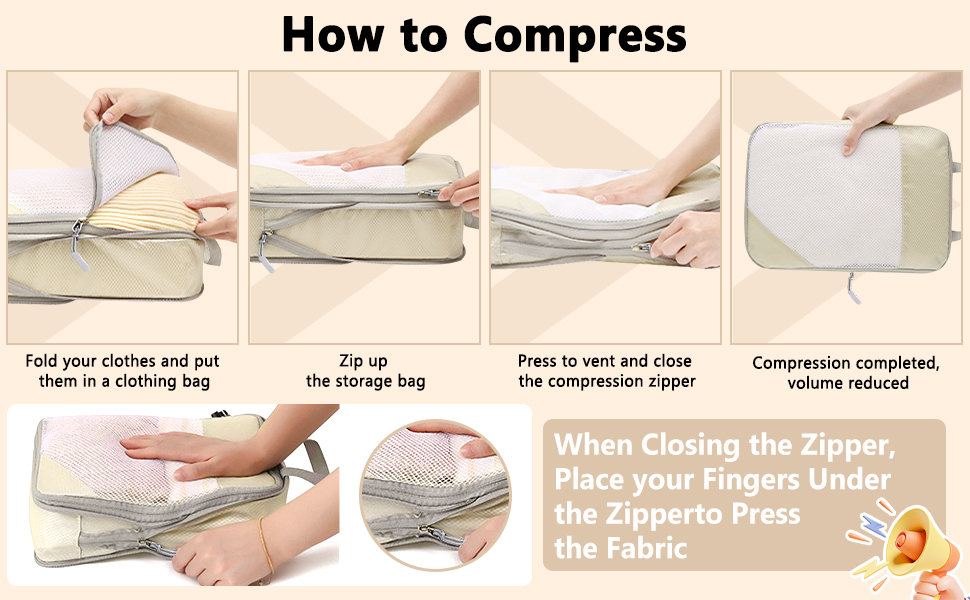 How to Compress

Fold your clothes and put them in a clothing bag

Zip up the storage bag

Press to vent and close the compression zipper

Compression completed, volume reduced

When Closing the Zipper, Place your Fingers Under the Zipperto Press the Fabric