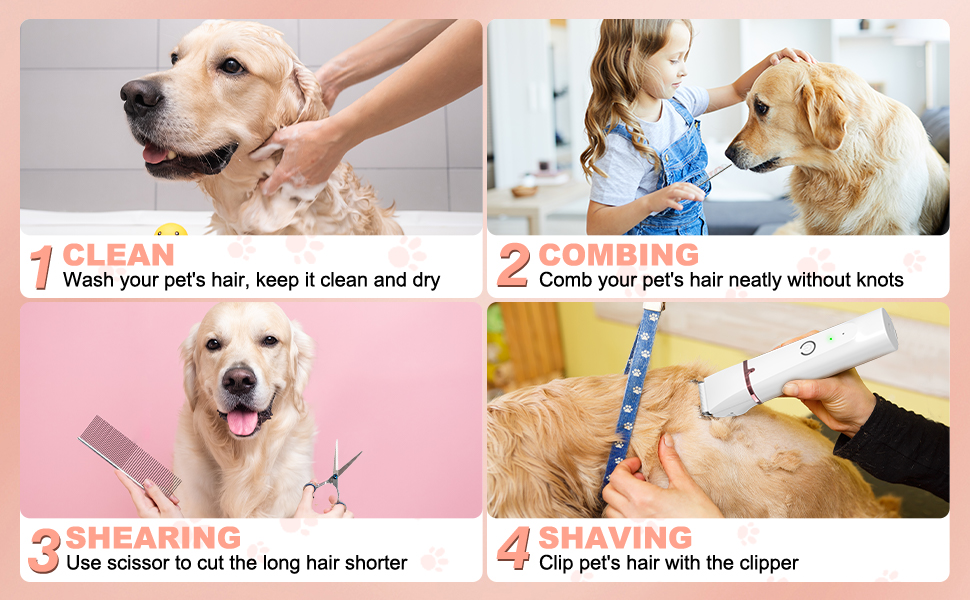 1 CLEAN
Wash your pet's hair, keep it clean and dry

2 COMBING
Comb your pet's hair neatly without knots

3 SHEARING
Use scissor to cut the long hair shorter

4 SHAVING
Clip pet's hair with the clipper