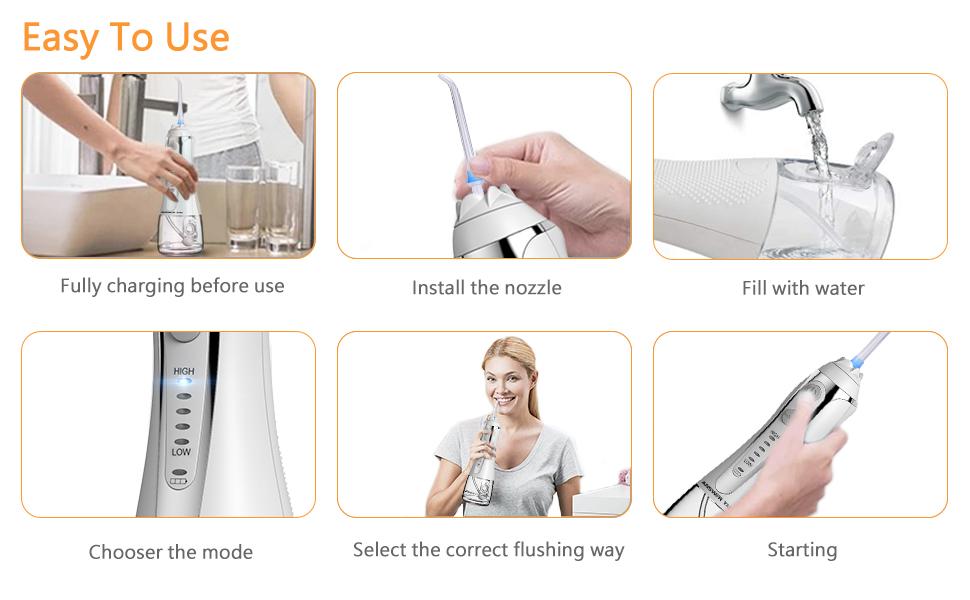 Easy To Use

Fully charging before use

Install the nozzle

Fill with water

HIGH

LOW

Chooser the mode

Select the correct flushing way

Starting