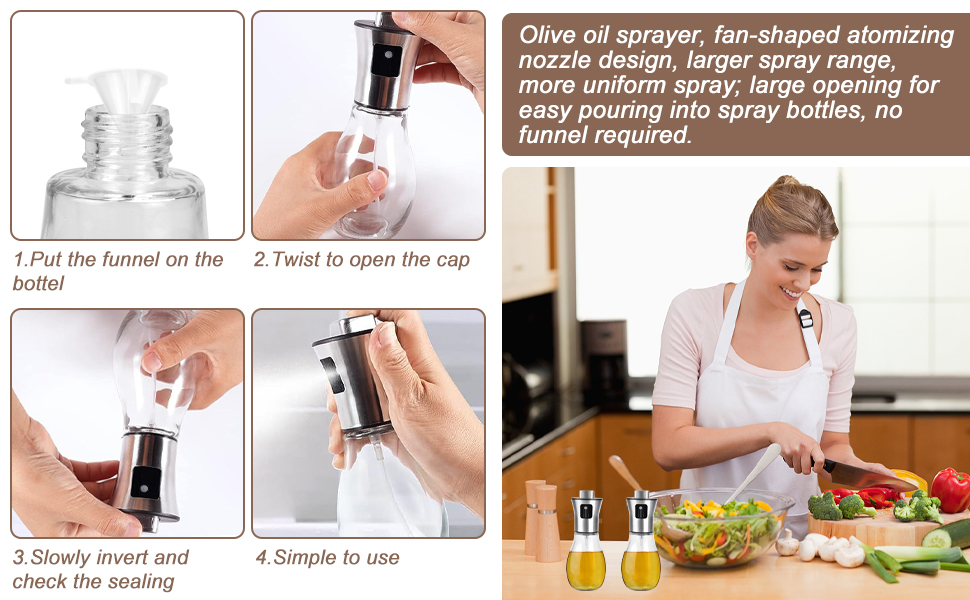 1.Put the funnel on the bottel

2.Twist to open the cap

3.Slowly invert and check the sealing

4.Simple to use

Olive oil sprayer, fan-shaped atomizing nozzle design, larger spray range, more uniform spray; large opening for easy pouring into spray bottles, no funnel required.