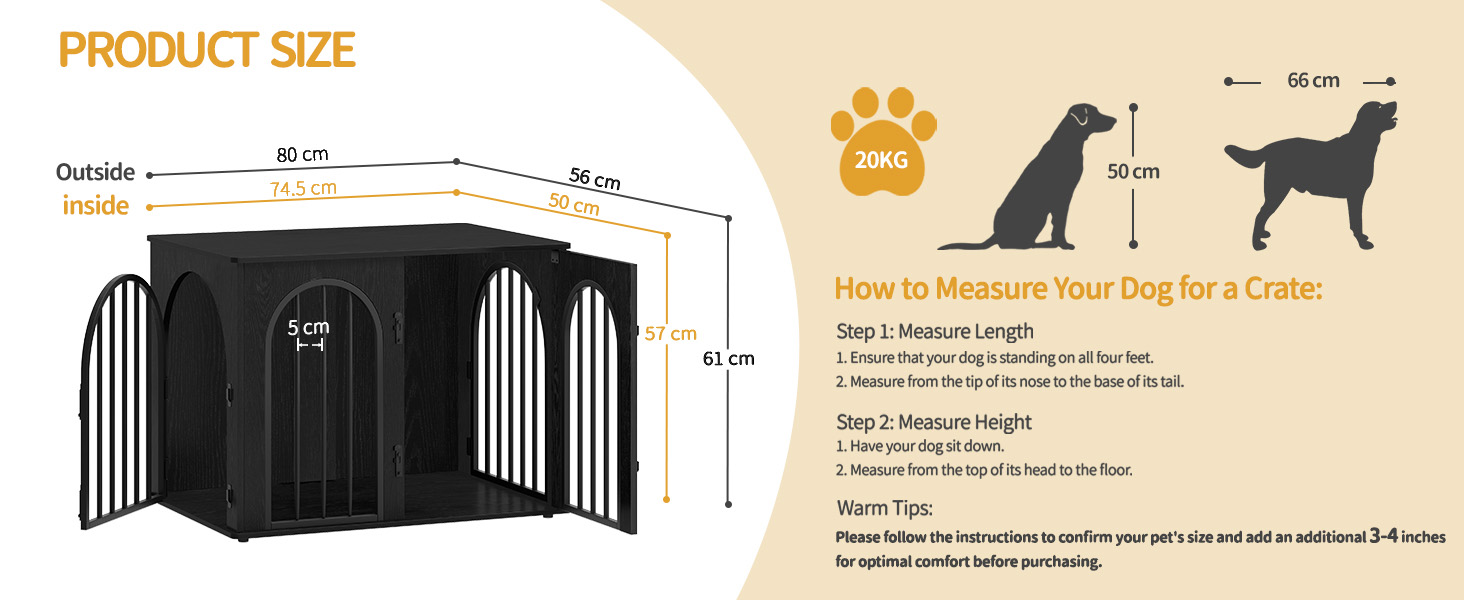 PRODUCT SIZE

Outside
inside

80 cm
74.5 cm
56 cm
50 cm
57 cm
61 cm
5 cm

20KG

50 cm

66 cm

How to Measure Your Dog for a Crate:

Step 1: Measure Length
1. Ensure that your dog is standing on all four feet.
2. Measure from the tip of its nose to the base of its tail.

Step 2: Measure Height
1. Have your dog sit down.
2. Measure from the top of its head to the floor.

Warm Tips:
Please follow the instructions to confirm your pet's size and add an additional 3-4 inches for optimal comfort before purchasing.