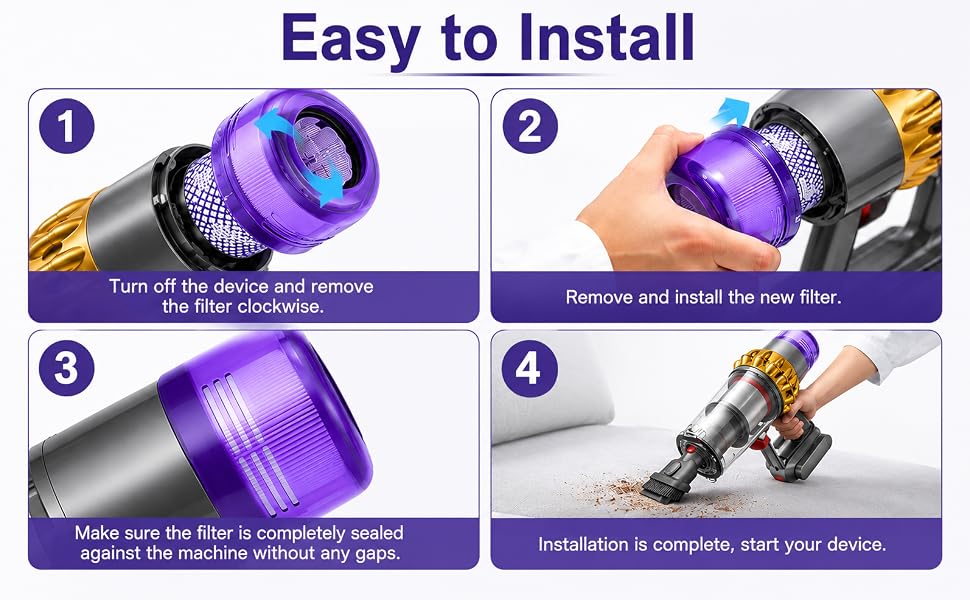 Easy to Install

1

Turn off the device and remove the filter clockwise.

2

Remove and install the new filter.

3

Make sure the filter is completely sealed against the machine without any gaps.

4

Installation is complete, start your device.