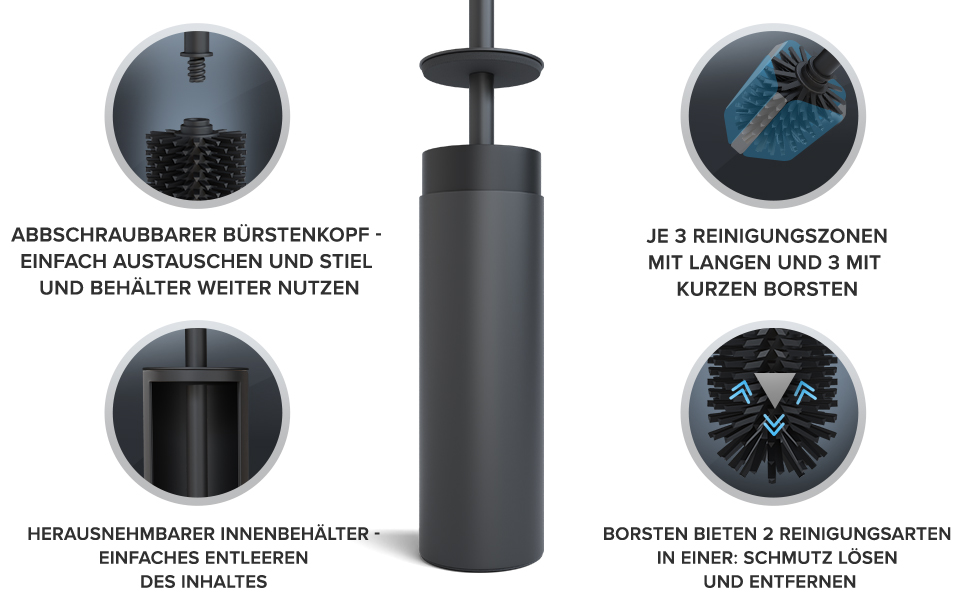 ABBSCHRAUBBARER BÜRSTENKOPF - EINFACH AUSTAUSCHEN UND STIEL UND BEHÄLTER WEITER NUTZEN

HERAUSNEHMBARER INNENBEHÄLTER - EINFACHES ENTLEEREN DES INHALTES

JE 3 REINIGUNGSZONEN MIT LANGEN UND 3 MIT KURZEN BORSTEN

BORSTEN BIETEN 2 REINIGUNGSARTEN IN EINER: SCHMUTZ LÖSEN UND ENTFERNEN