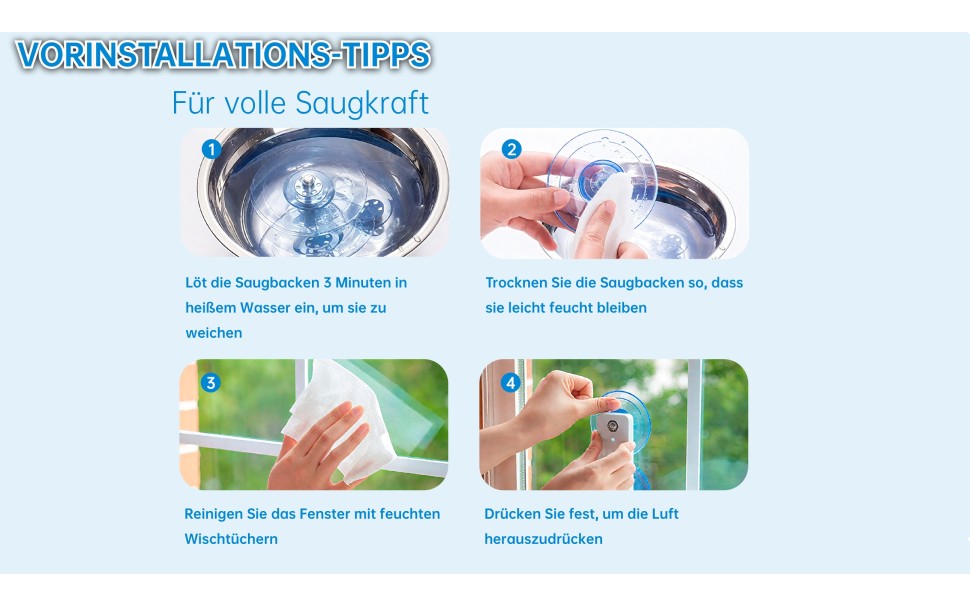 VORINSTALLATIONS-TIPPS

Für volle Saugkraft

1

Löt die Saugbacken 3 Minuten in heißem Wasser ein, um sie zu weichen

2

Trocknen Sie die Saugbacken so, dass sie leicht feucht bleiben

3

Reinigen Sie das Fenster mit feuchten Wischtüchern

4

Drücken Sie fest, um die Luft herauszudrücken