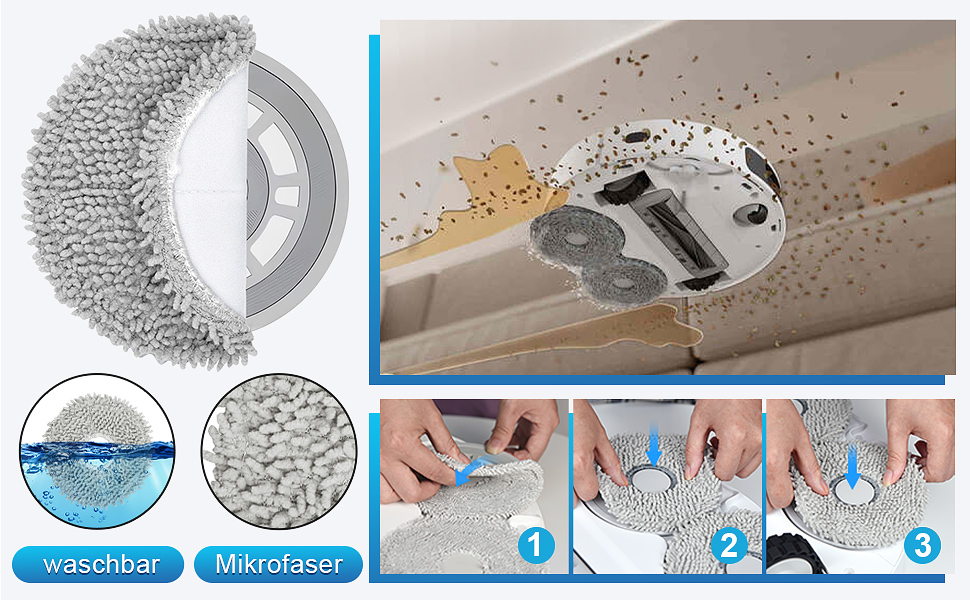 waschbar

Mikrofaser

1

2

3