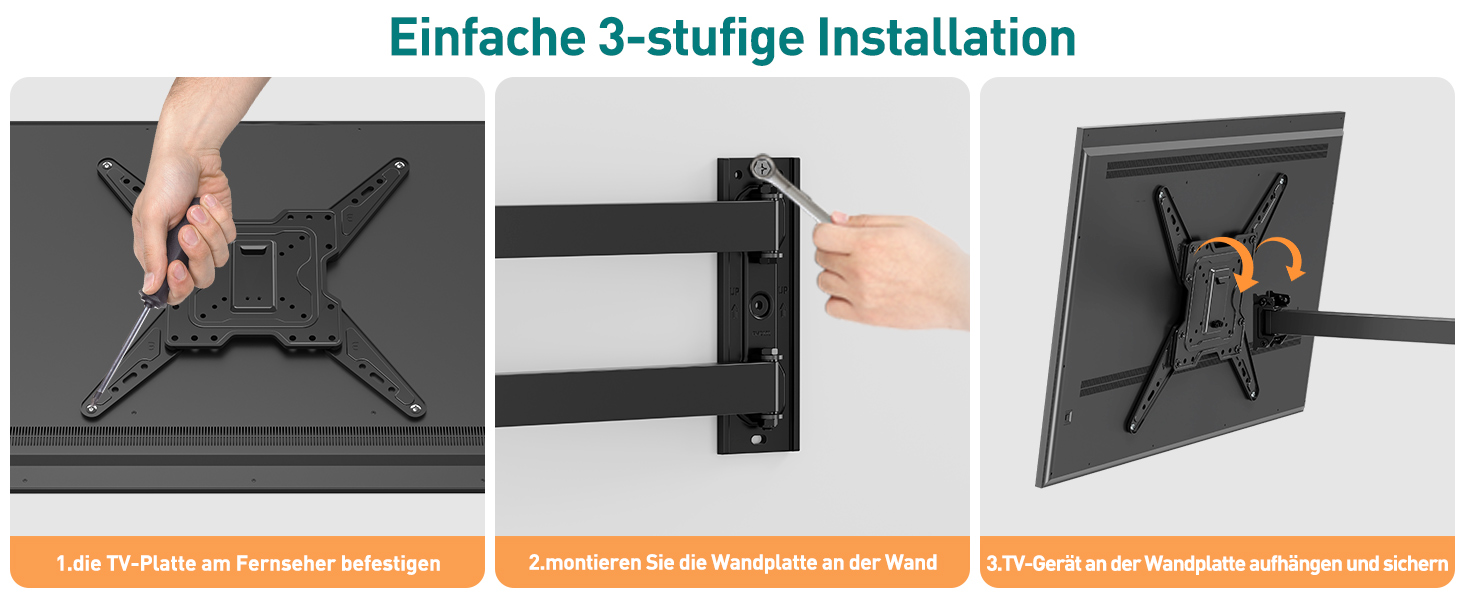 Einfache 3-stufige Installation

1.die TV-Platte am Fernseher befestigen

2.montieren Sie die Wandplatte an der Wand

3.TV-Gerät an der Wandplatte aufhängen und sichern