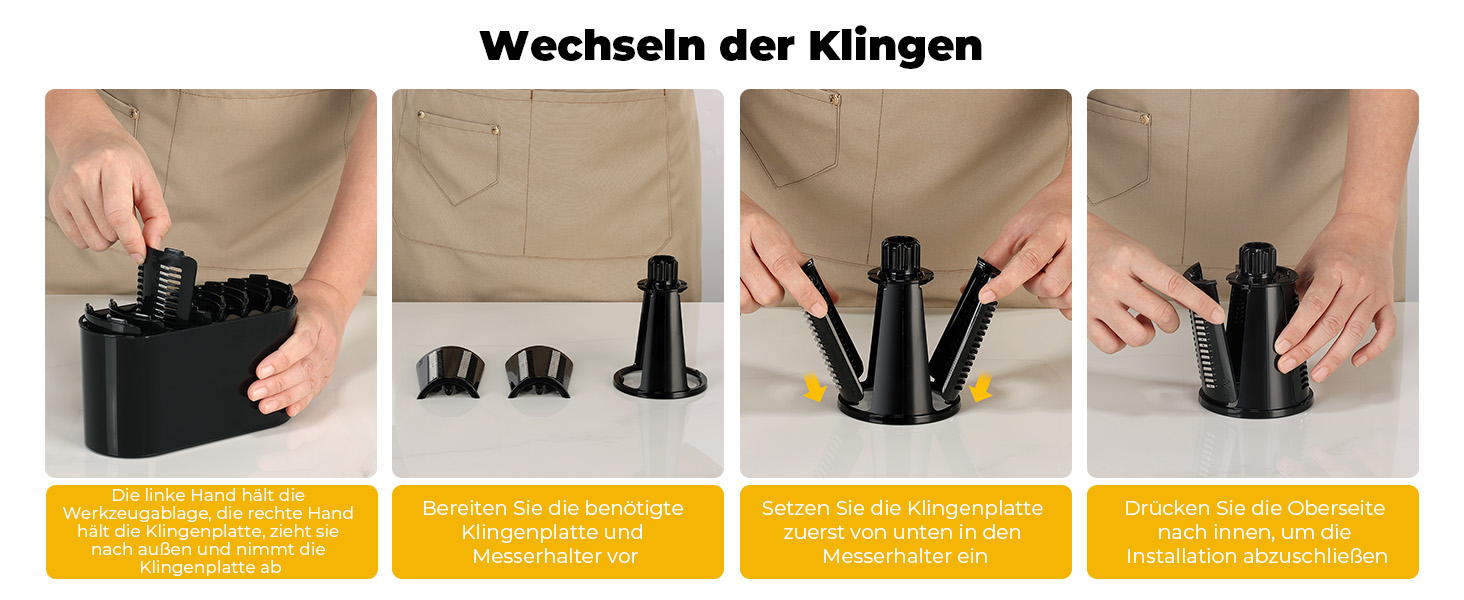 Wechseln der Klingen

Die linke Hand hält die Werkzeugablage, die rechte Hand hält die Klingenplatte, zieht sie nach außen und nimmt die Klingenplatte ab

Bereiten Sie die benötigte Klingenplatte und Messerhalter vor

Setzen Sie die Klingenplatte zuerst von unten in den Messerhalter ein

Drücken Sie die Oberseite nach innen, um die Installation abzuschließen