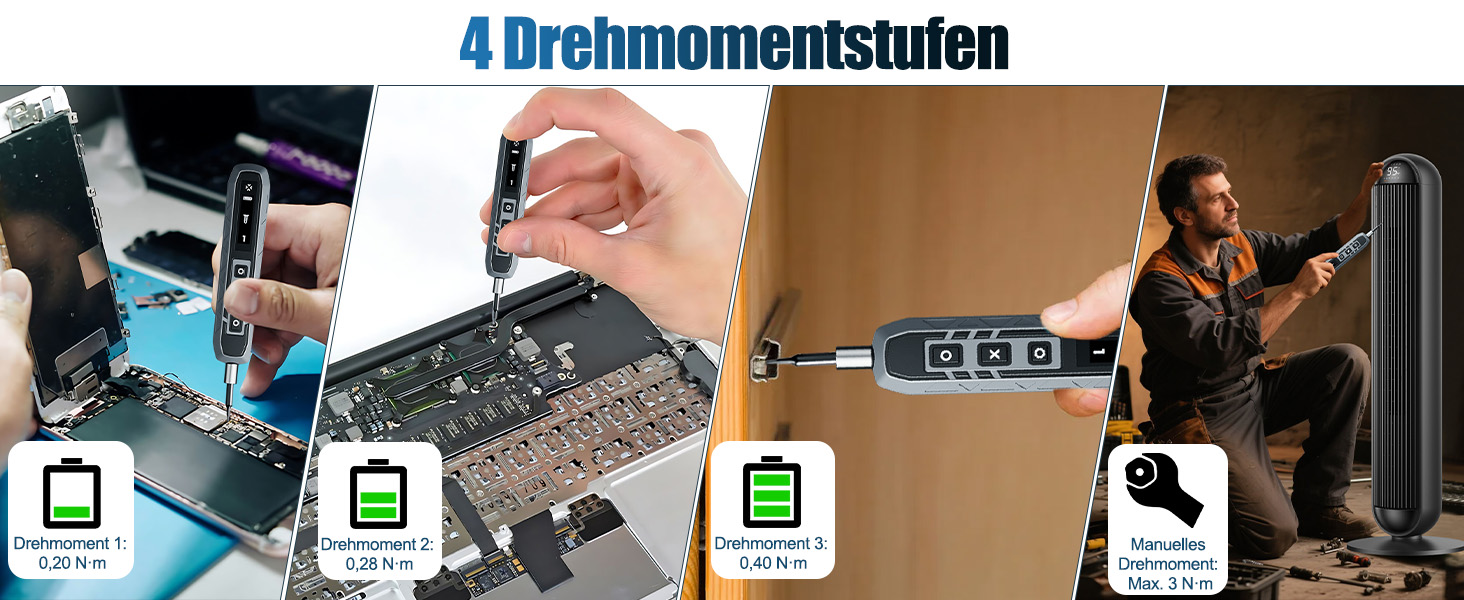 4 Drehmomentstufen

Drehmoment 1: 0,20 N·m

Drehmoment 2: 0,28 N·m

Drehmoment 3: 0,40 N·m

Manuelles Drehmoment: Max. 3 N·m