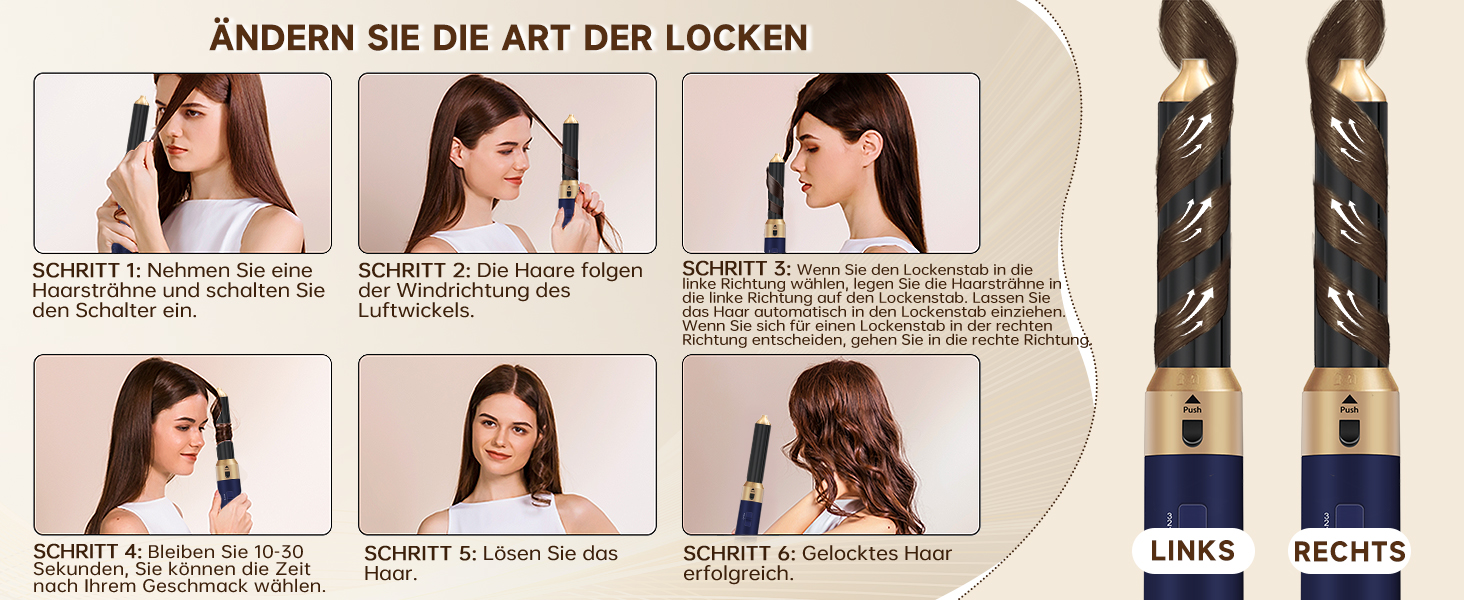 ÄNDERN SIE DIE ART DER LOCKEN

SCHRITT 1: Nehmen Sie eine Haarsträhne und schalten Sie den Schalter ein.

SCHRITT 2: Die Haare folgen der Windrichtung des Luftwickels.

SCHRITT 3: Wenn Sie den Lockenstab in die linke Richtung wählen, legen Sie die Haarsträhne in die linke Richtung auf den Lockenstab. Lassen Sie das Haar automatisch in den Lockenstab einziehen. Wenn Sie sich für einen Lockenstab in der rechten Richtung entscheiden, gehen Sie in die rechte Richtung.

SCHRITT 4: Bleiben Sie 10-30 Sekunden, Sie können die Zeit nach Ihrem Geschmack wählen.

SCHRITT 5: Lösen Sie das Haar.

SCHRITT 6: Gelocktes Haar erfolgreich.

Push

Push

LINKS

RECHTS