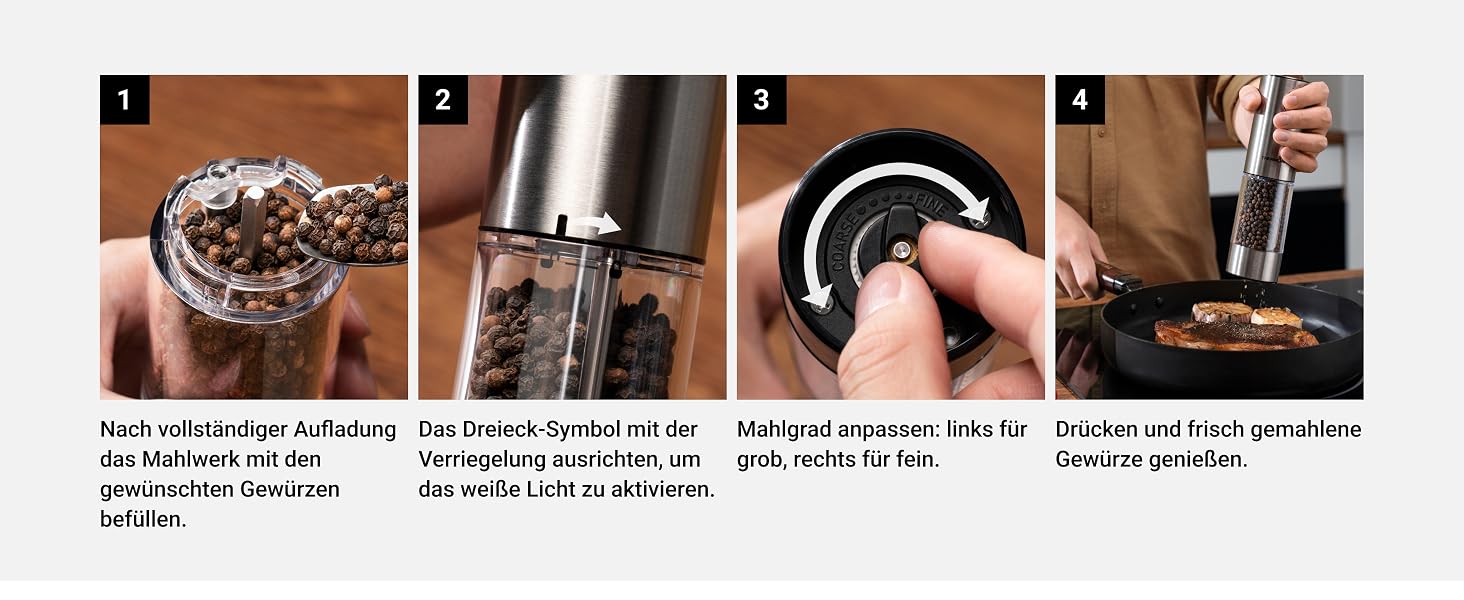 1

Nach vollständiger Aufladung das Mahlwerk mit den gewünschten Gewürzen befüllen.

2

Das Dreieck-Symbol mit der Verriegelung ausrichten, um das weiße Licht zu aktivieren.

3

COARSE FINE

Mahlgrad anpassen: links für grob, rechts für fein.

4

Drücken und frisch gemahlene Gewürze genießen.