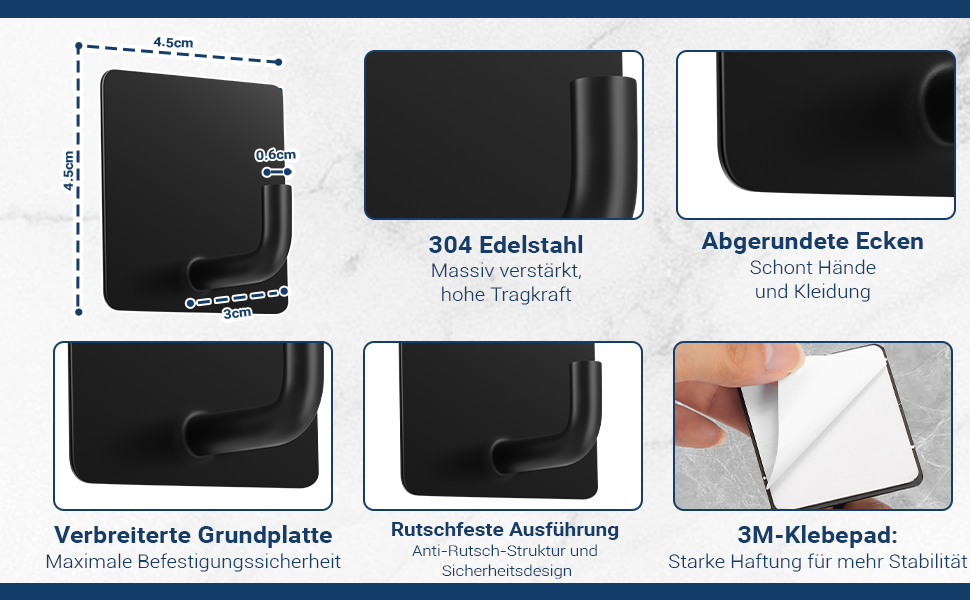 4.5cm
4.5cm
0.6cm
3cm

304 Edelstahl
Massiv verstärkt, hohe Tragkraft

Abgerundete Ecken
Schont Hände und Kleidung

Verbreiterte Grundplatte
Maximale Befestigungssicherheit

Rutschfeste Ausführung
Anti-Rutsch-Struktur und Sicherheitsdesign

3M-Klebepad:
Starke Haftung für mehr Stabilität