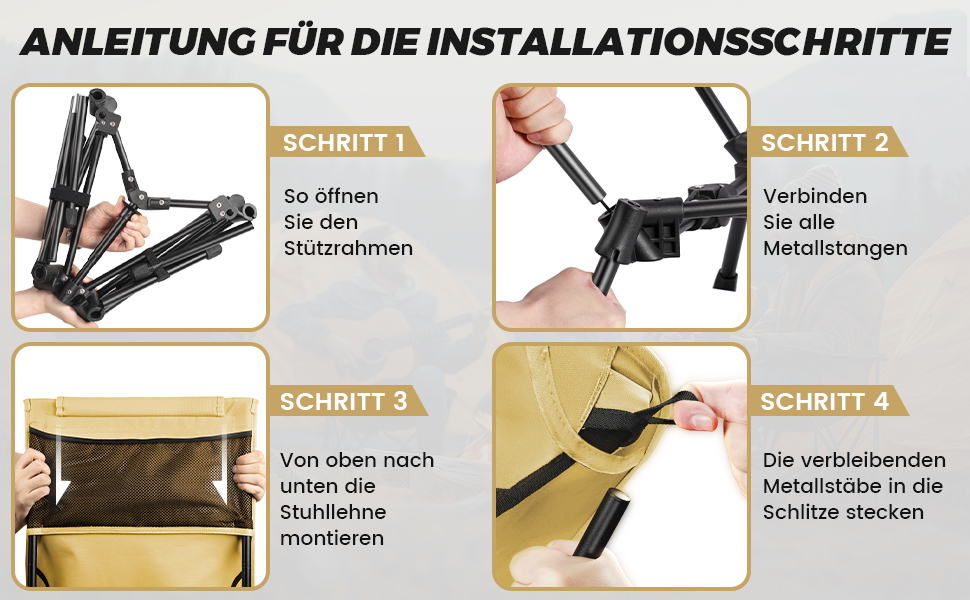 ANLEITUNG FÜR DIE INSTALLATIONSSCHRITTE

SCHRITT 1

So öffnen Sie den Stützrahmen

SCHRITT 2

Verbinden Sie alle Metallstangen

SCHRITT 3

Von oben nach unten die Stuhllehne montieren

SCHRITT 4

Die verbleibenden Metallstäbe in die Schlitze stecken