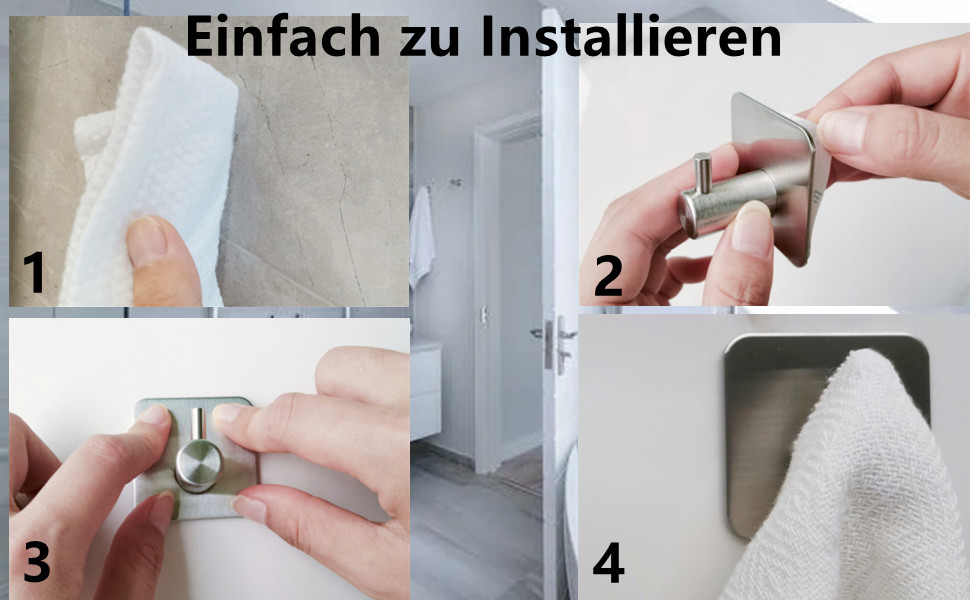 Einfach zu Installieren

1

2

3

4