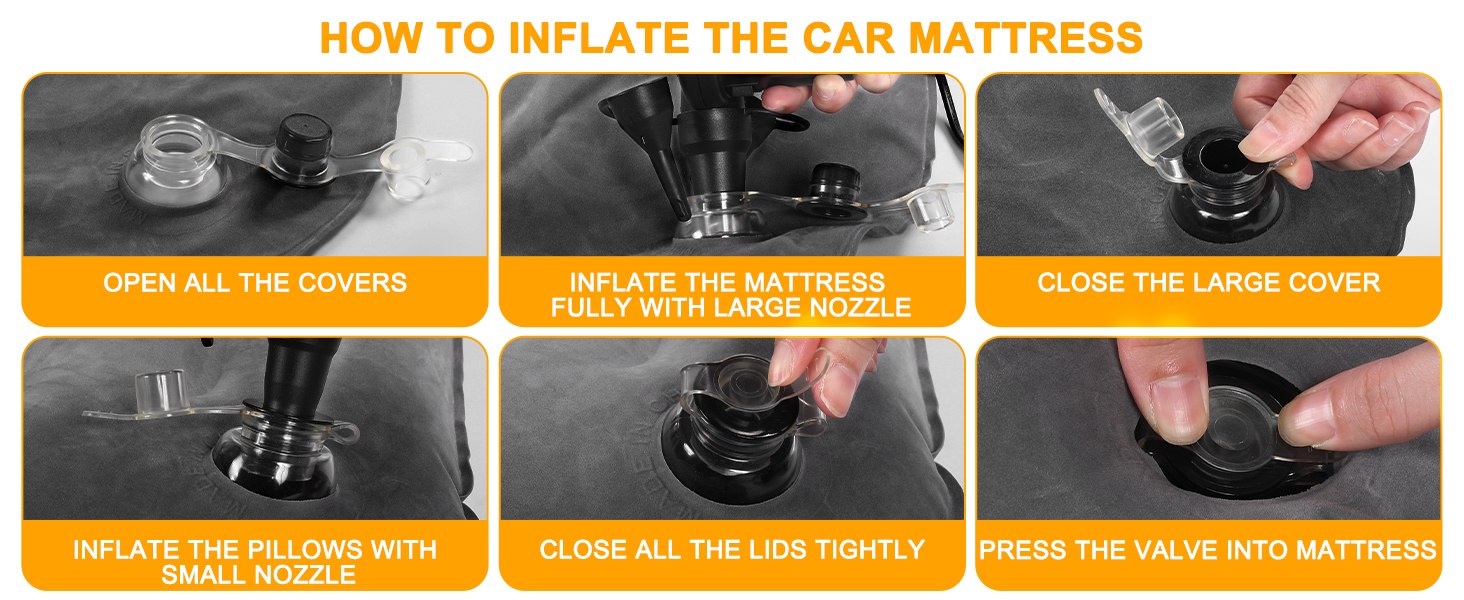 HOW TO INFLATE THE CAR MATTRESS

OPEN ALL THE COVERS

INFLATE THE MATTRESS FULLY WITH LARGE NOZZLE

CLOSE THE LARGE COVER

INFLATE THE PILLOWS WITH SMALL NOZZLE

CLOSE ALL THE LIDS TIGHTLY

PRESS THE VALVE INTO MATTRESS