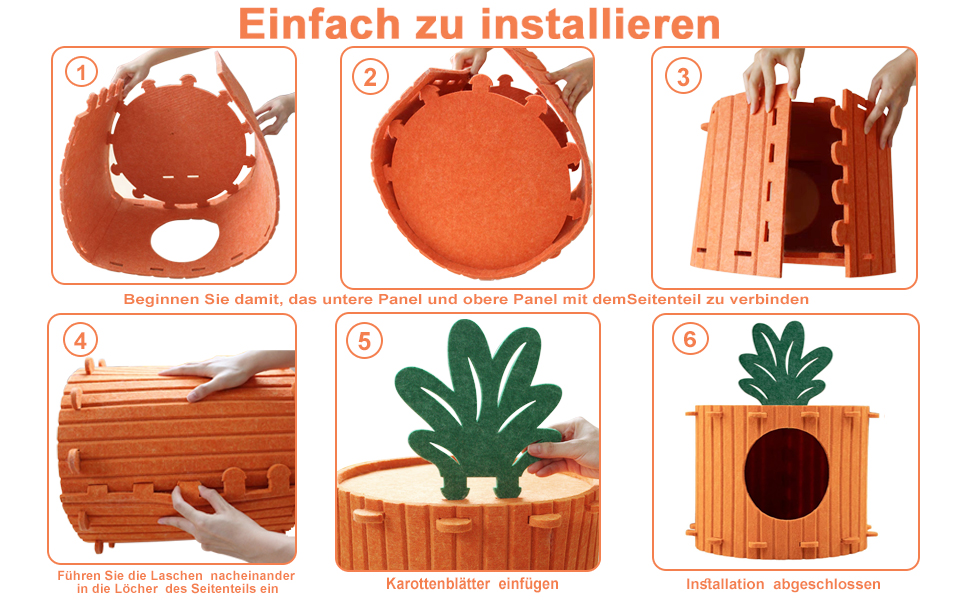 Einfach zu installieren

1

2

3

Beginnen Sie damit, das untere Panel und obere Panel mit demSeitenteil zu verbinden

4

5

6

Führen Sie die Laschen nacheinander in die Löcher des Seitenteils ein

Karottenblätter einfügen

Installation abgeschlossen