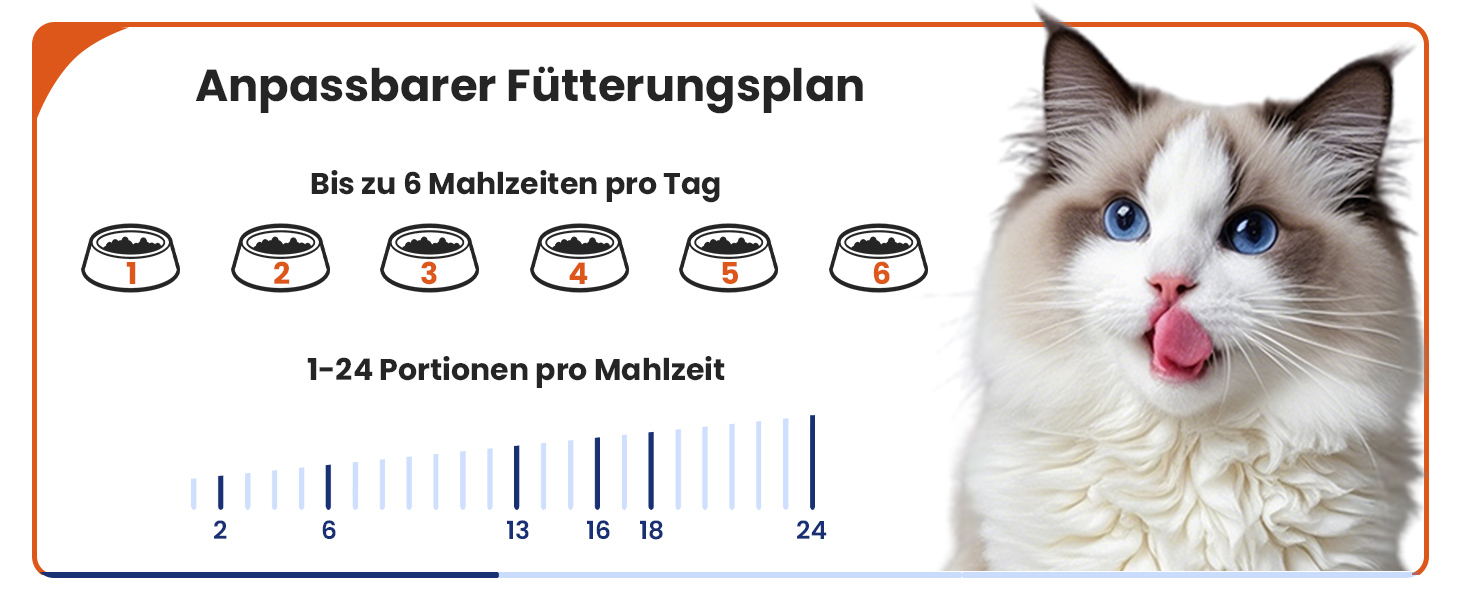 Anpassbarer Fütterungsplan

Bis zu 6 Mahlzeiten pro Tag

1 2 3 4 5 6

1-24 Portionen pro Mahlzeit

2 6 13 16 18 24