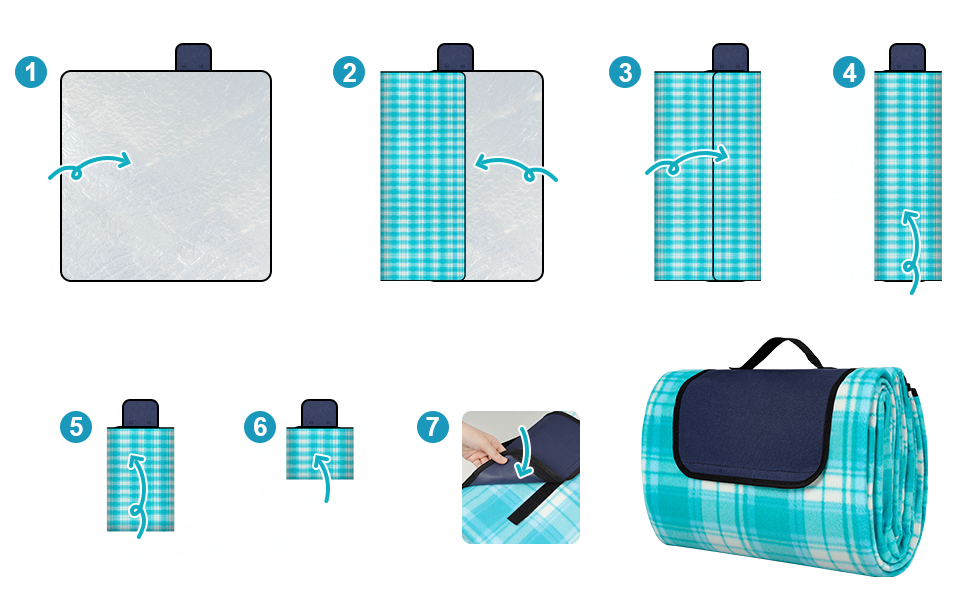 1

2

3

4

5

6

7