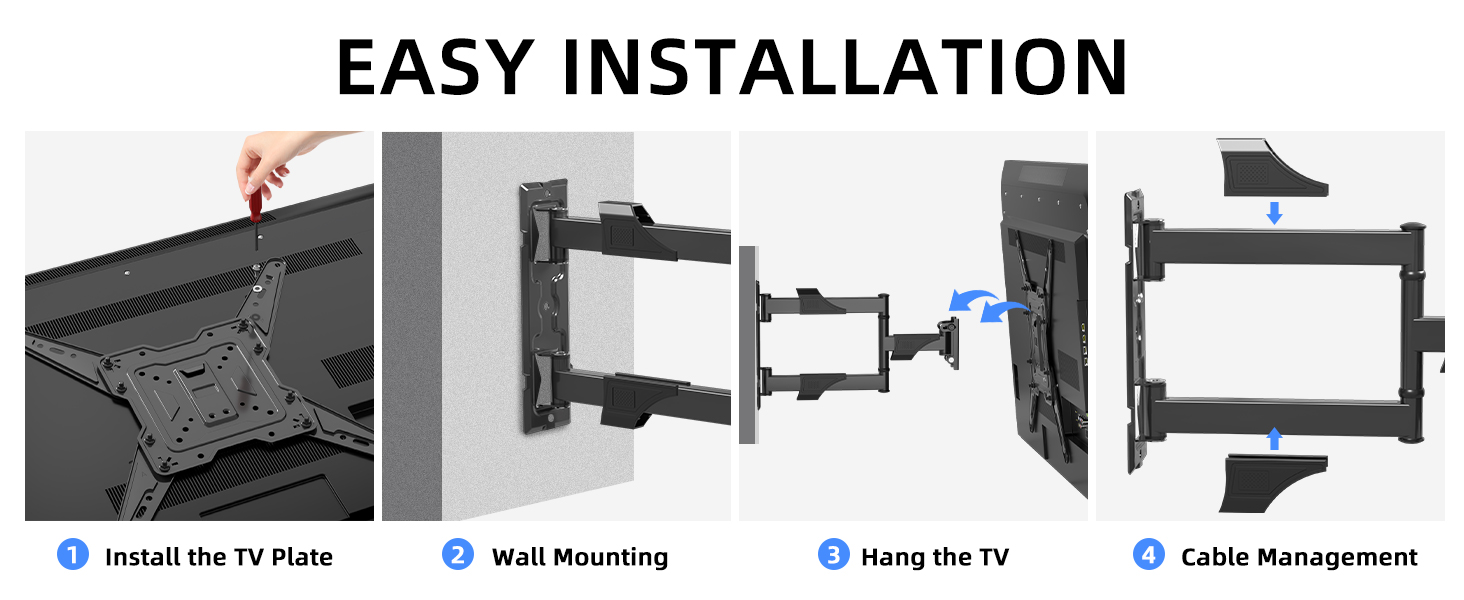 EASY INSTALLATION

1 Install the TV Plate

2 Wall Mounting

3 Hang the TV

4 Cable Management