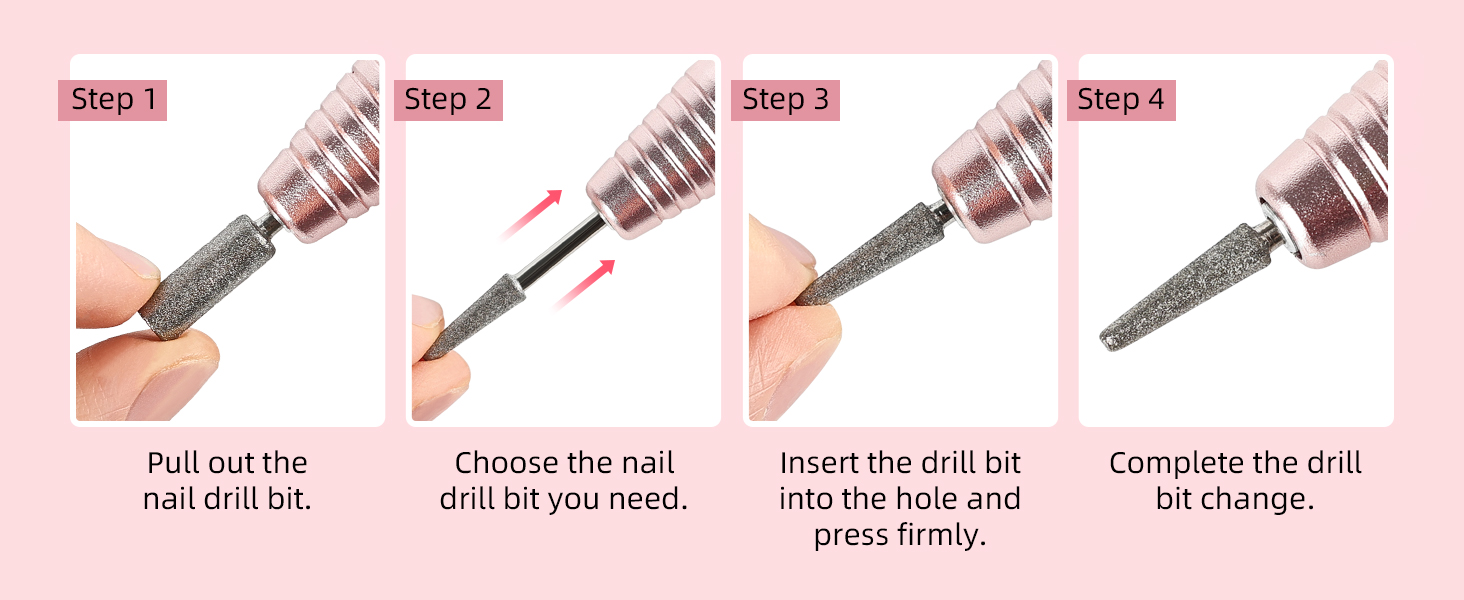 Step 1

Pull out the nail drill bit.

Step 2

Choose the nail drill bit you need.

Step 3

Insert the drill bit into the hole and press firmly.

Step 4

Complete the drill bit change.