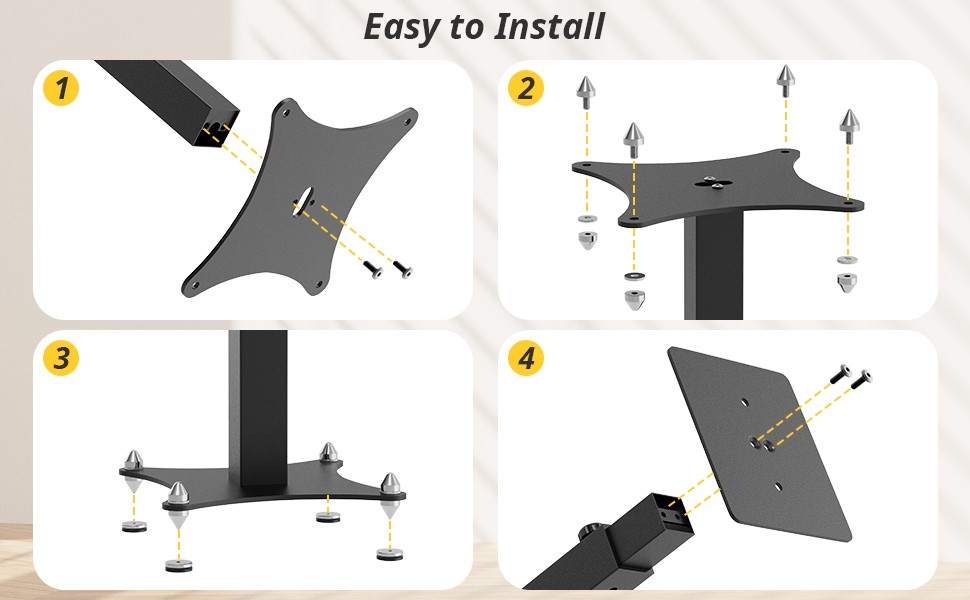 Easy to Install

1

2

3

4