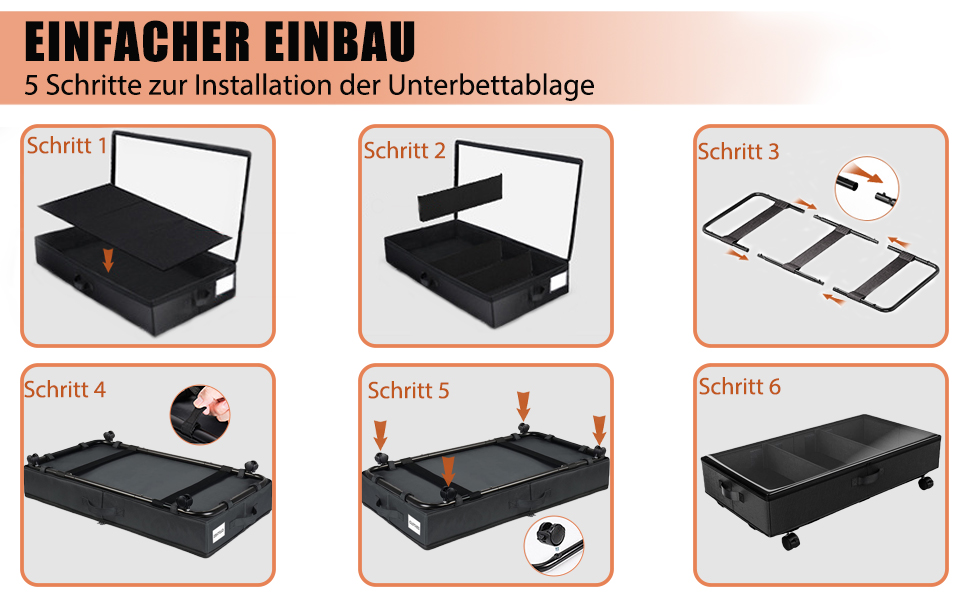 EINFACHER EINBAU
5 Schritte zur Installation der Unterbettablage

Schritt 1

Schritt 2

Schritt 3

Schritt 4

Schritt 5

Schritt 6