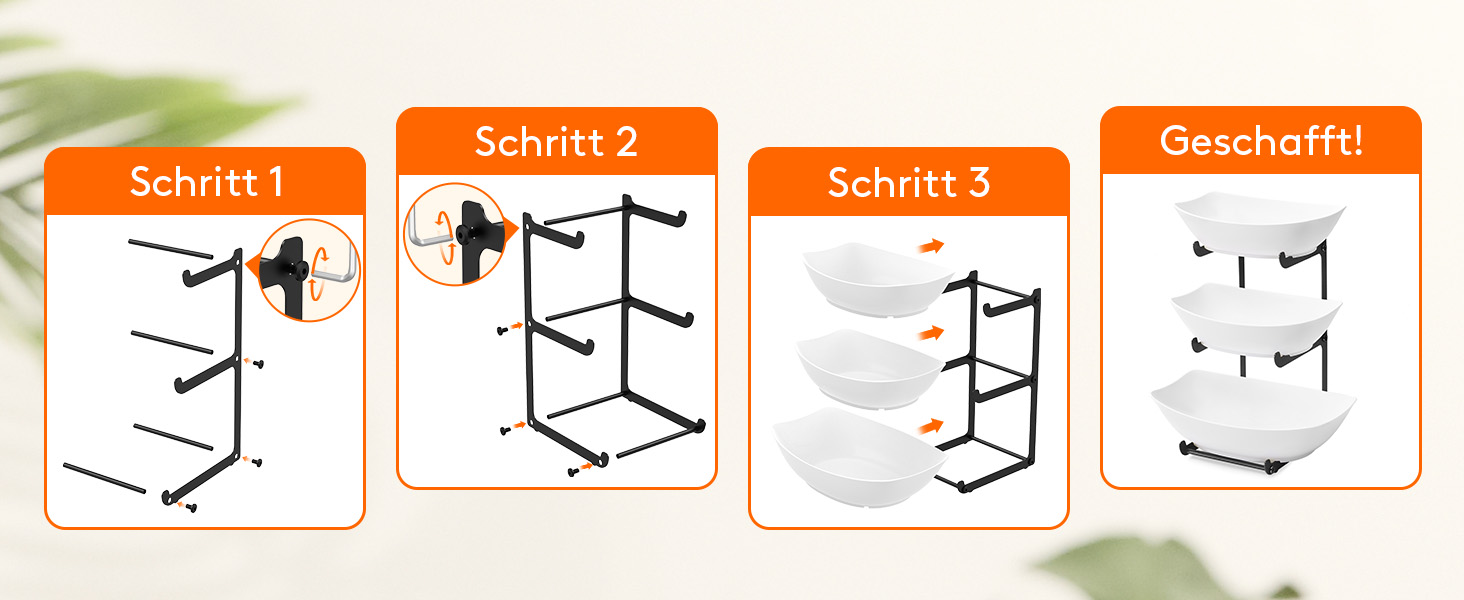 Schritt 1

Schritt 2

Schritt 3

Geschafft!