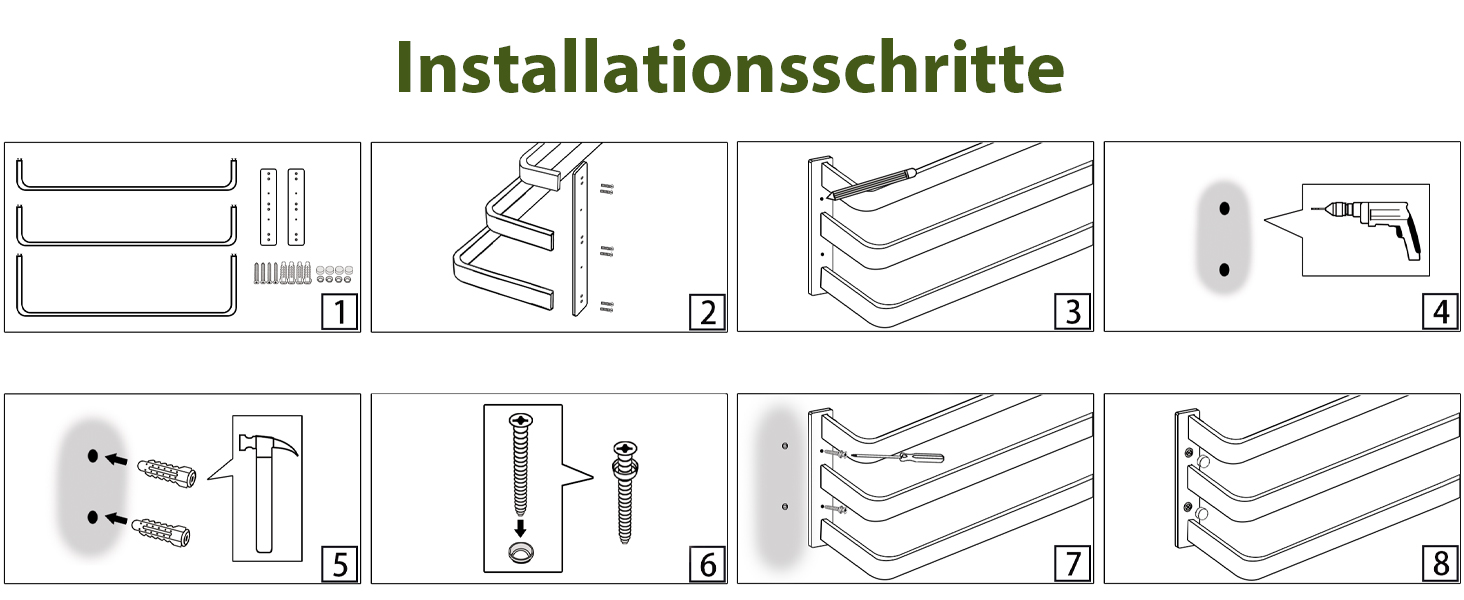 Installationsschritte

1

2

3

4

5

6

7

8