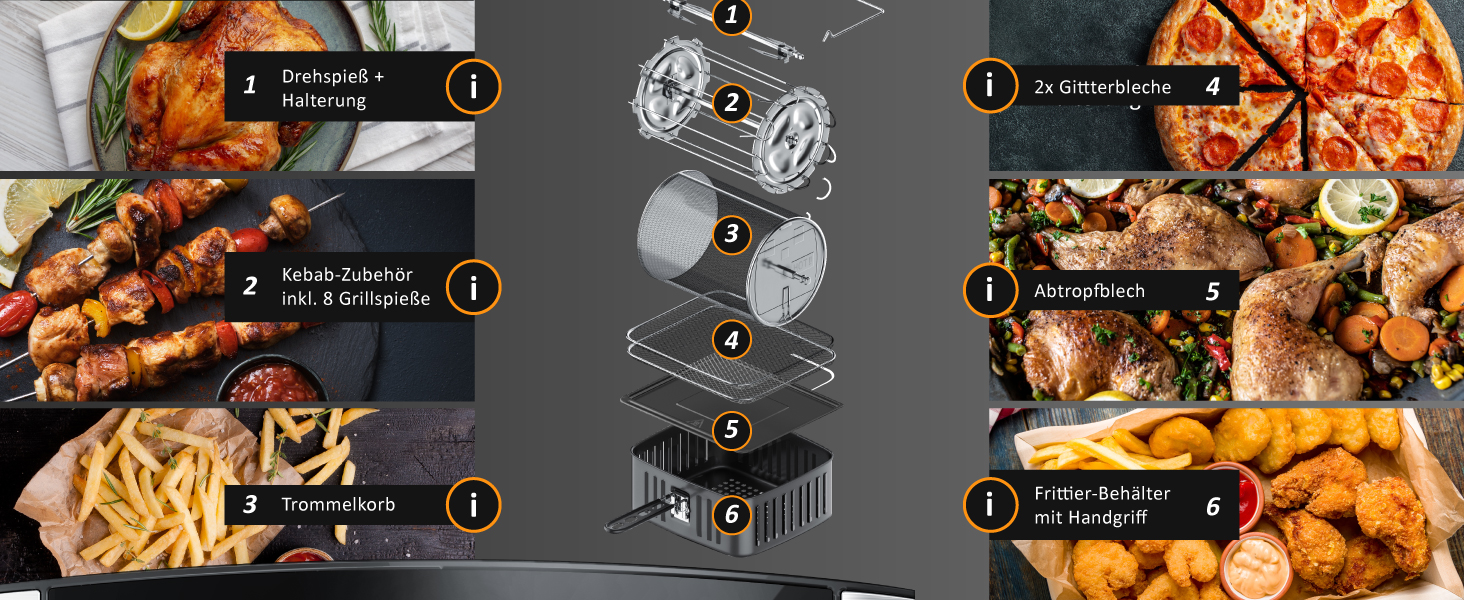 1 Drehspieß + Halterung i

2 Kebab-Zubehör inkl. 8 Grillspieße i

3 Trommelkorb i

1
2
3
4
5
6

i 2x Gittterbleche 4

i Abtropfblech 5

i Frittier-Behälter mit Handgriff 6