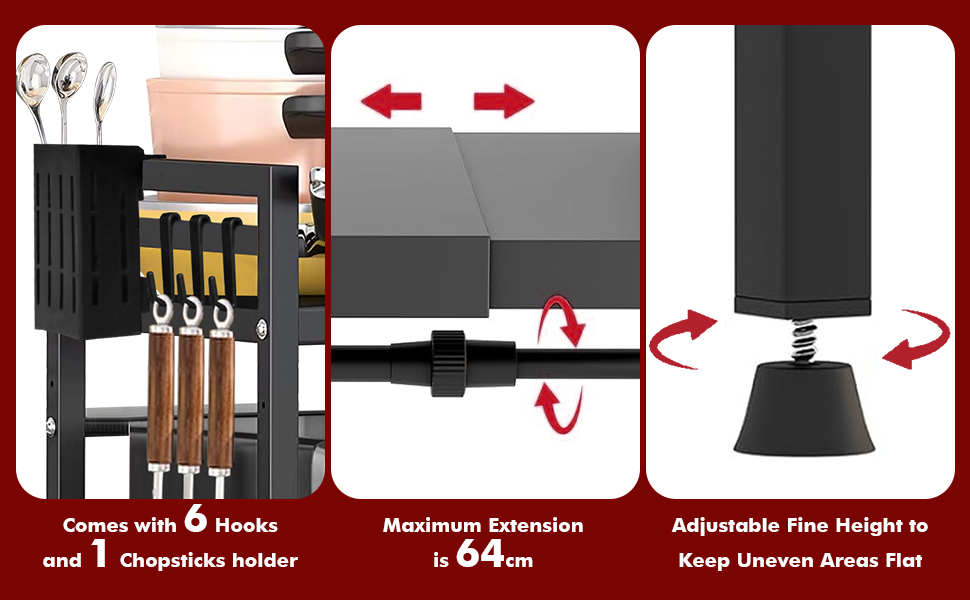 Comes with 6 Hooks and 1 Chopsticks holder

Maximum Extension is 64cm

Adjustable Fine Height to Keep Uneven Areas Flat