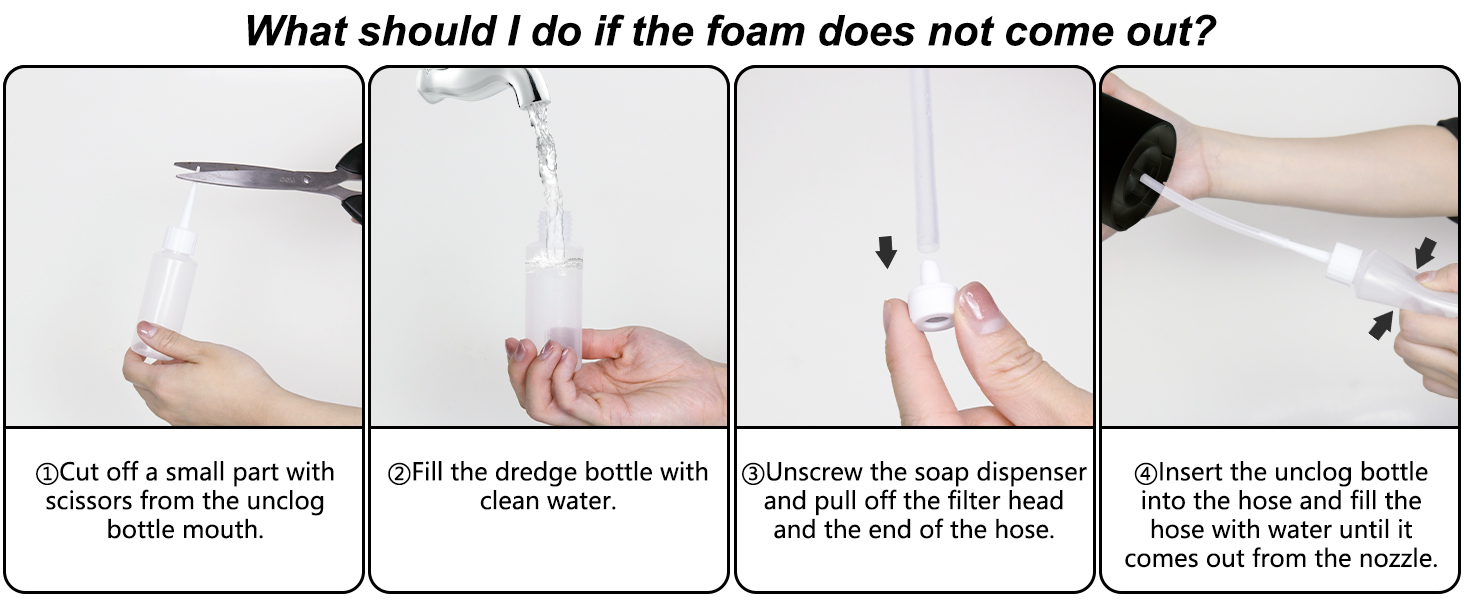 What should I do if the foam does not come out?

①Cut off a small part with scissors from the unclog bottle mouth.

②Fill the dredge bottle with clean water.

③Unscrew the soap dispenser and pull off the filter head and the end of the hose.

④Insert the unclog bottle into the hose and fill the hose with water until it comes out from the nozzle.