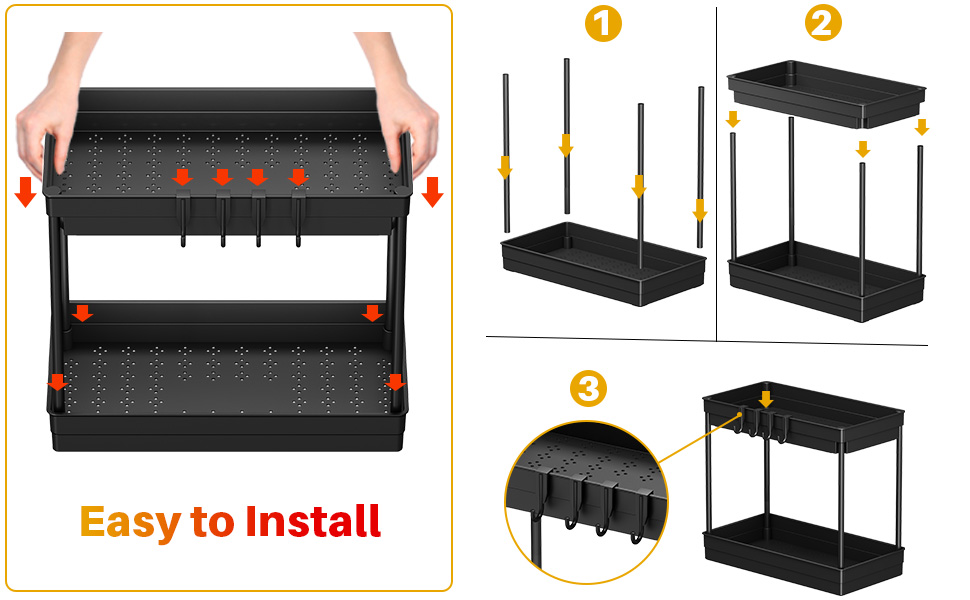 Easy to Install

1

2

3