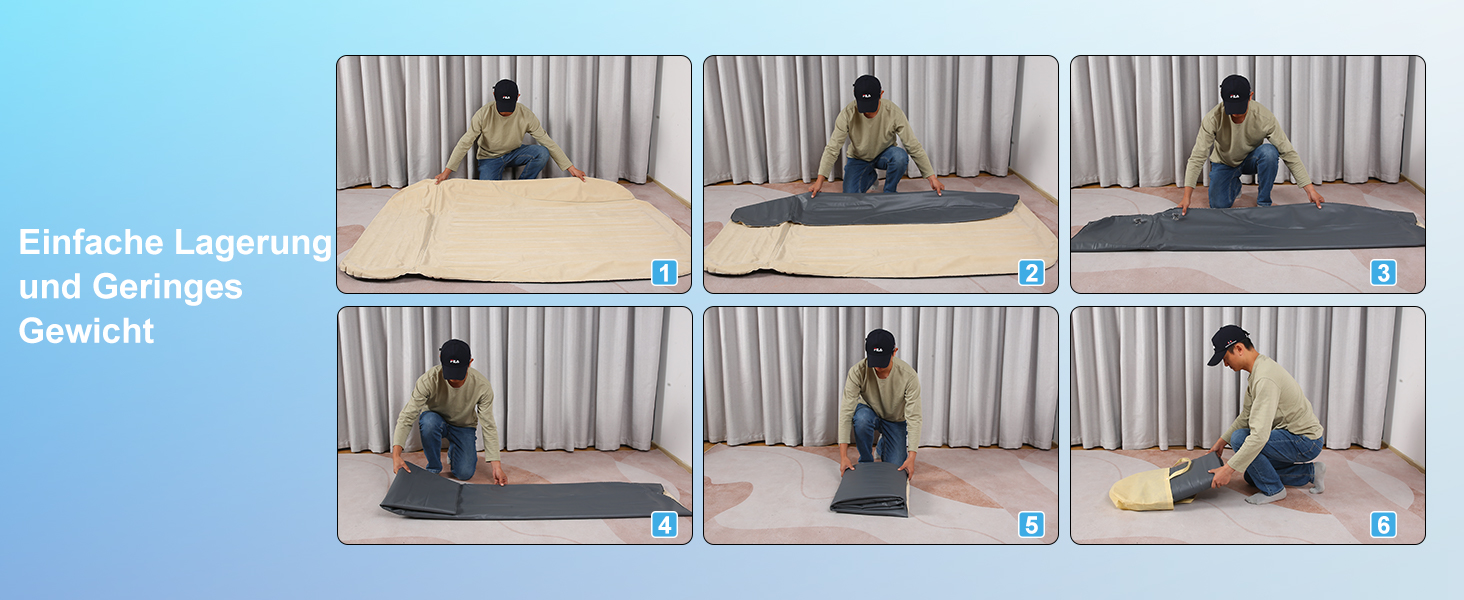 Einfache Lagerung und Geringes Gewicht

1

2

3

4

5

6