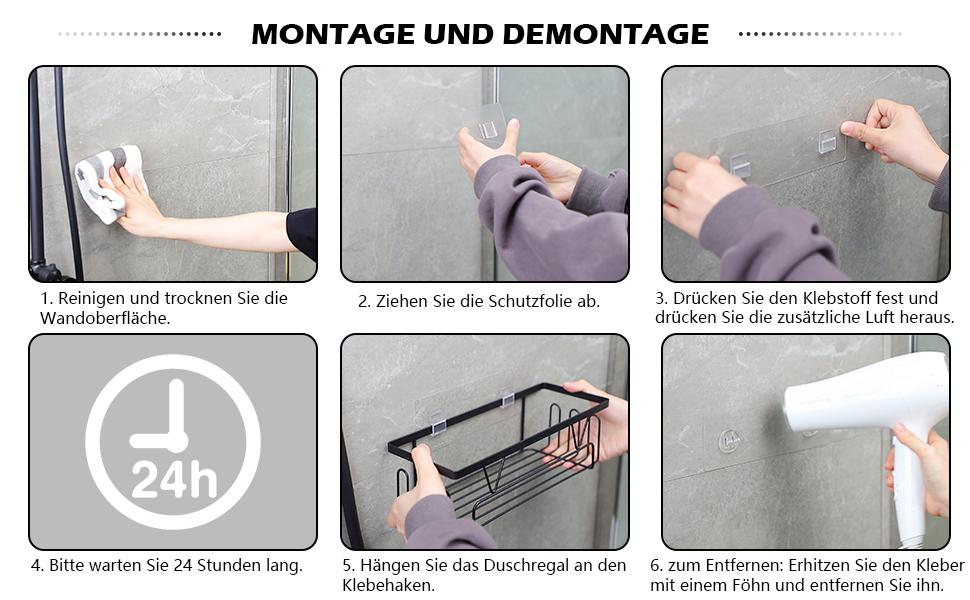 MONTAGE UND DEMONTAGE

1. Reinigen und trocknen Sie die Wandoberfläche.

2. Ziehen Sie die Schutzfolie ab.

3. Drücken Sie den Klebstoff fest und drücken Sie die zusätzliche Luft heraus.

24h

4. Bitte warten Sie 24 Stunden lang.

5. Hängen Sie das Duschregal an den Klebehaken.

6. zum Entfernen: Erhitzen Sie den Kleber mit einem Föhn und entfernen Sie ihn.