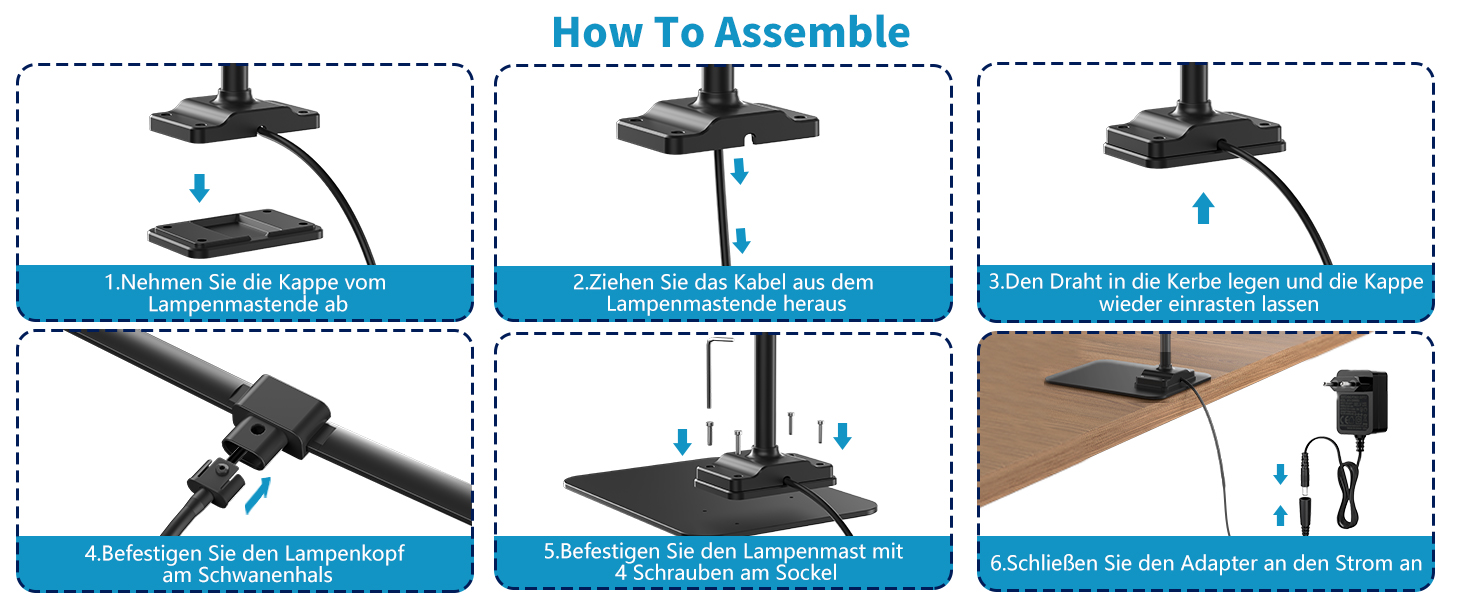 How To Assemble

1.Nehmen Sie die Kappe vom Lampenmastende ab

2.Ziehen Sie das Kabel aus dem Lampenmastende heraus

3.Den Draht in die Kerbe legen und die Kappe wieder einrasten lassen

4.Befestigen Sie den Lampenkopf am Schwanenhals

5.Befestigen Sie den Lampenmast mit 4 Schrauben am Sockel

6.Schließen Sie den Adapter an den Strom an