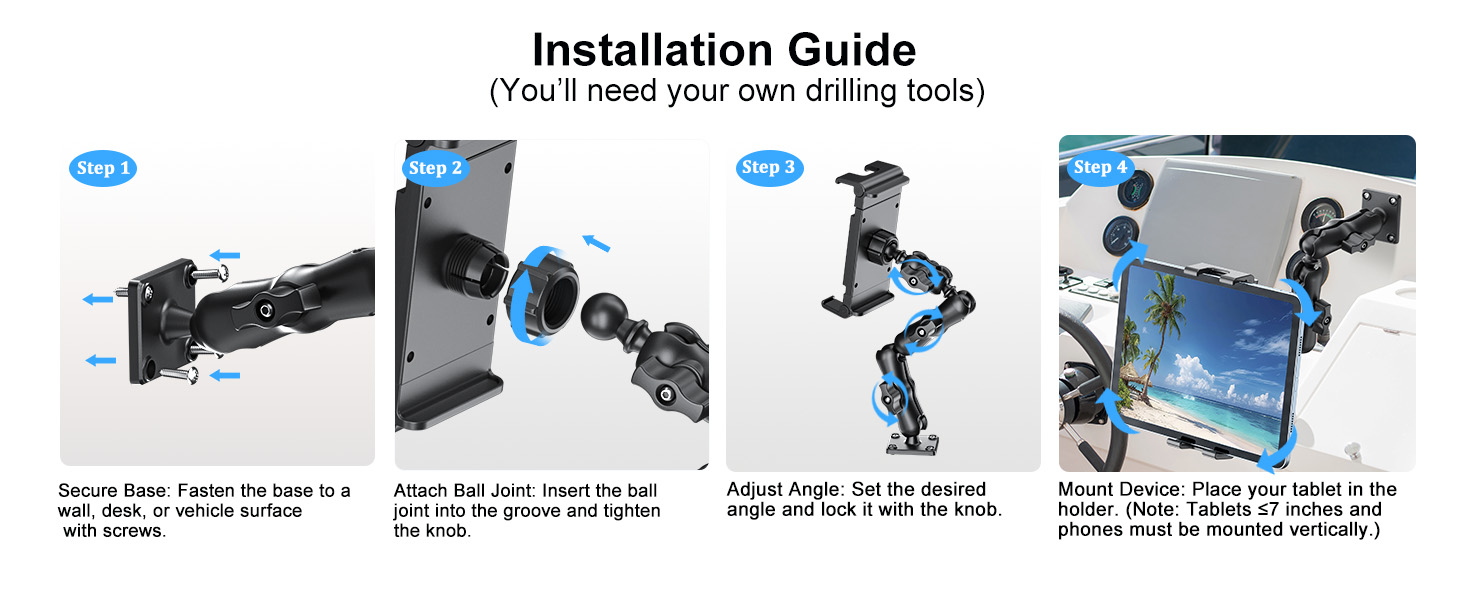 Installation Guide
(You'll need your own drilling tools)

Step 1

Secure Base: Fasten the base to a wall, desk, or vehicle surface with screws.

Step 2

Attach Ball Joint: Insert the ball joint into the groove and tighten the knob.

Step 3

Adjust Angle: Set the desired angle and lock it with the knob.

Step 4

Mount Device: Place your tablet in the holder. (Note: Tablets ≤7 inches and phones must be mounted vertically.)