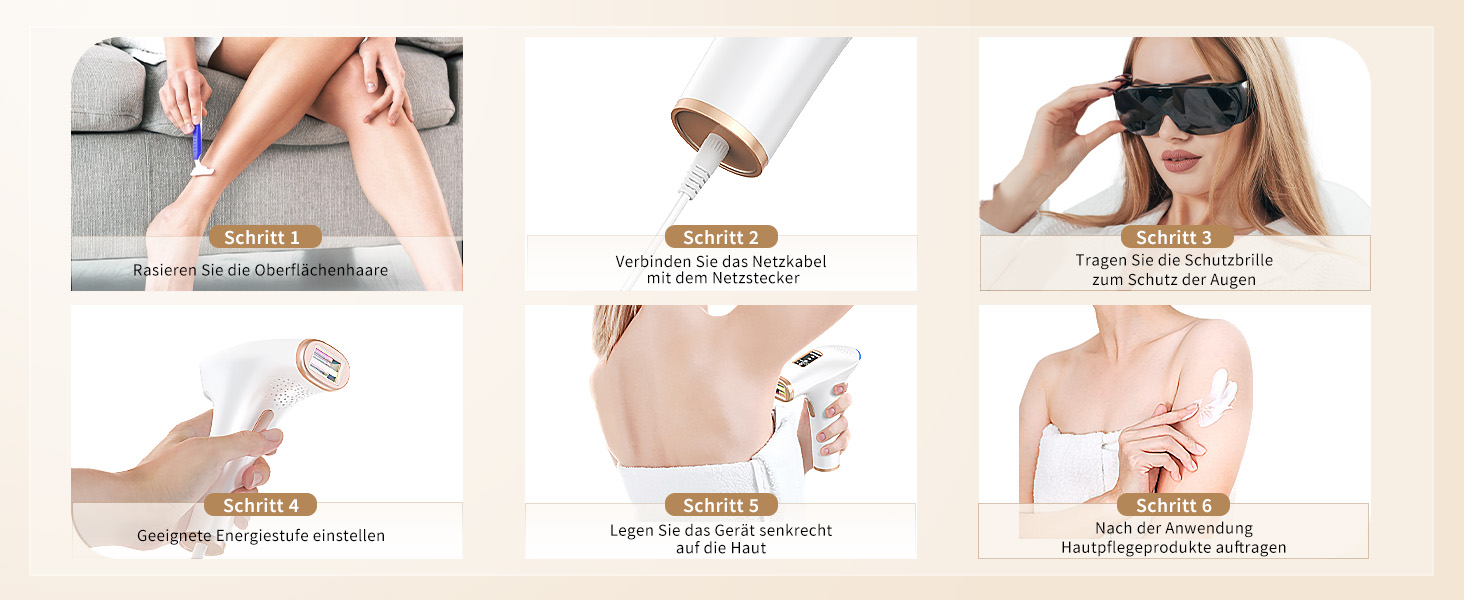 Schritt 1
Rasieren Sie die Oberflächenhaare

Schritt 2
Verbinden Sie das Netzkabel mit dem Netzstecker

Schritt 3
Tragen Sie die Schutzbrille zum Schutz der Augen

Schritt 4
Geeignete Energiestufe einstellen

Schritt 5
Legen Sie das Gerät senkrecht auf die Haut

Schritt 6
Nach der Anwendung Hautpflegeprodukte auftragen