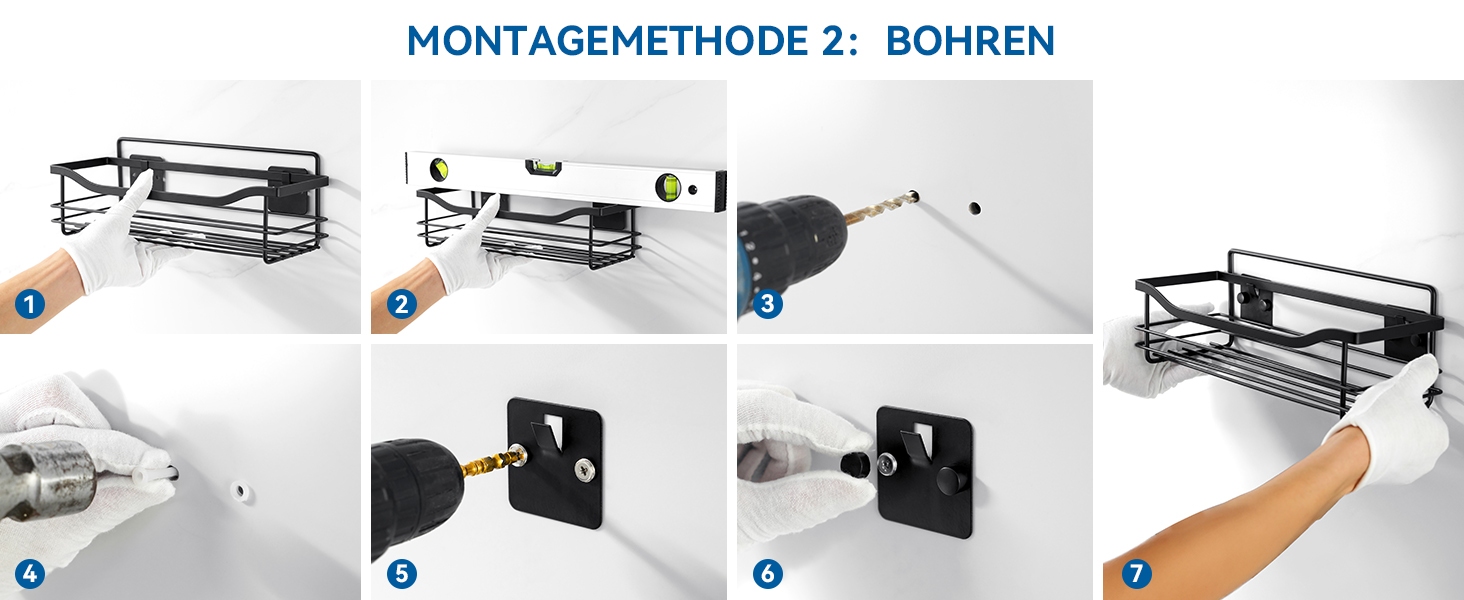 MONTAGEMETHODE 2: BOHREN

1

2

3

4

5

6

7