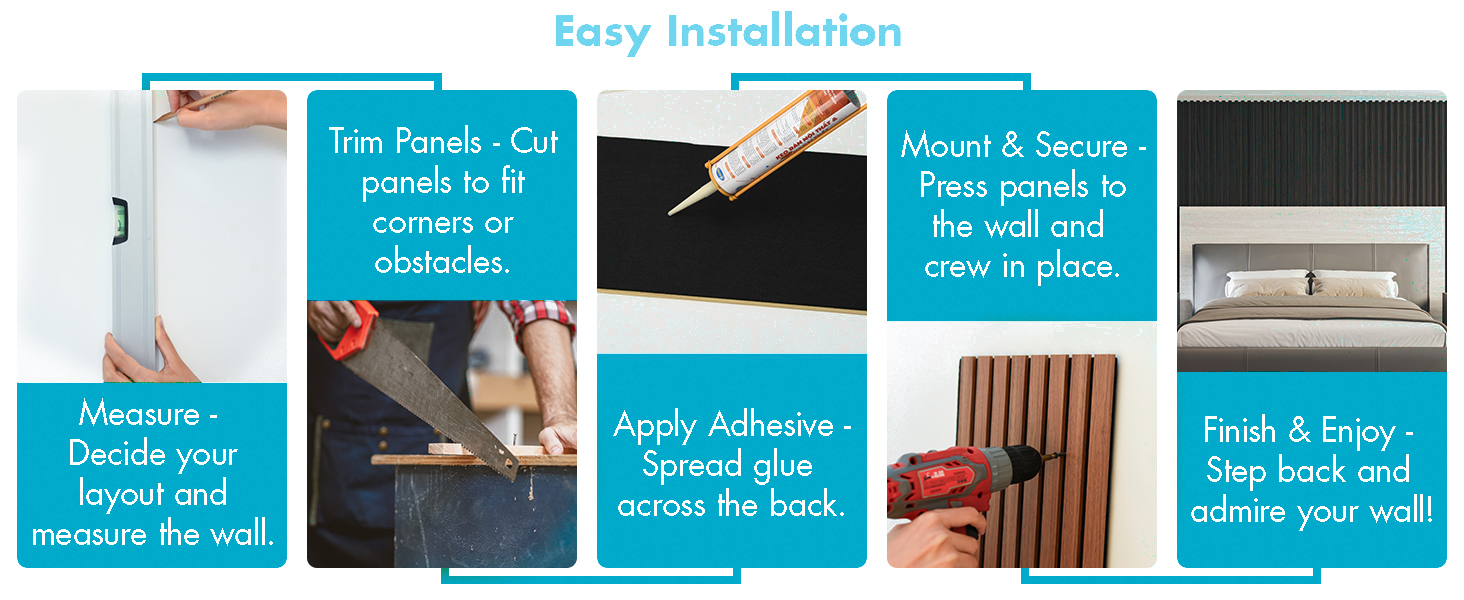 Easy Installation

Measure - Decide your layout and measure the wall.

Trim Panels - Cut panels to fit corners or obstacles.

Apply Adhesive - Spread glue across the back.

Mount & Secure - Press panels to the wall and crew in place.

Finish & Enjoy - Step back and admire your wall!