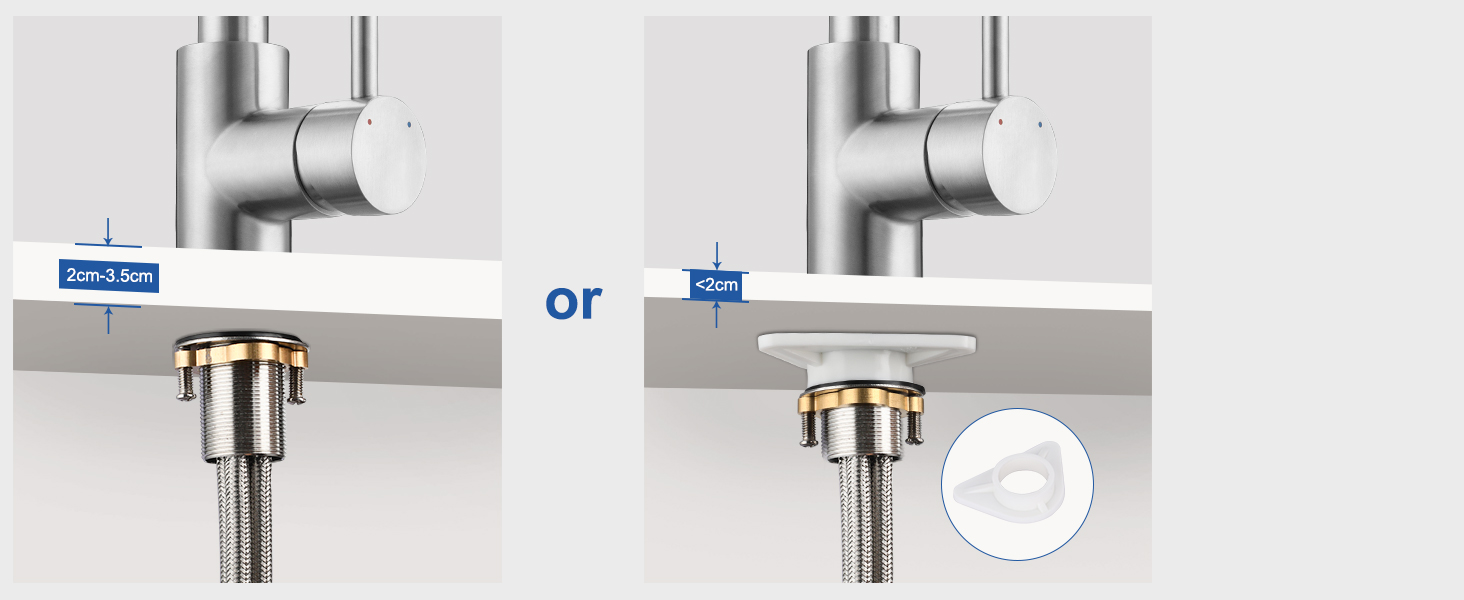 2cm-3.5cm

or

<2cm