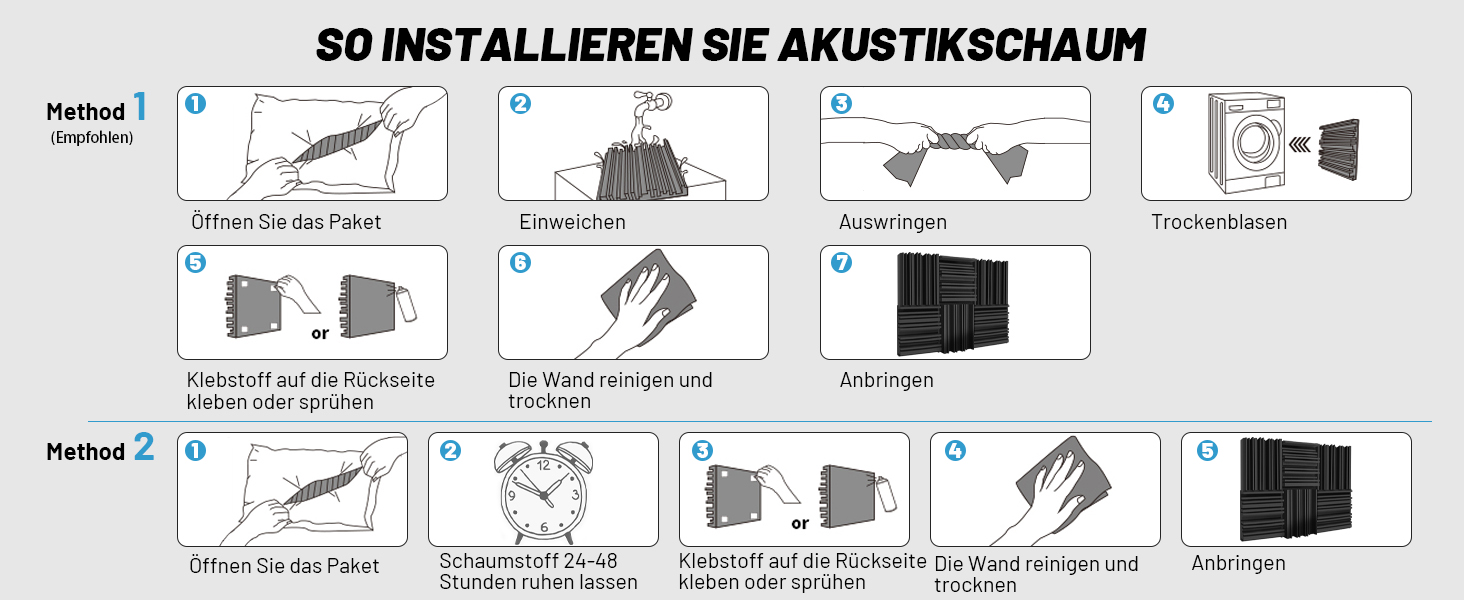 SO INSTALLIEREN SIE AKUSTIKSCHAUM

Method 1
(Empfohlen)

1
Öffnen Sie das Paket

2
Einweichen

3
Auswringen

4
Trockenblasen

5
or
Klebstoff auf die Rückseite kleben oder sprühen

6
Die Wand reinigen und trocknen

7
Anbringen

Method 2

1
Öffnen Sie das Paket

2
12
3
6
9
Schaumstoff 24-48 Stunden ruhen lassen

3
or
Klebstoff auf die Rückseite kleben oder sprühen

4
Die Wand reinigen und trocknen

5
Anbringen