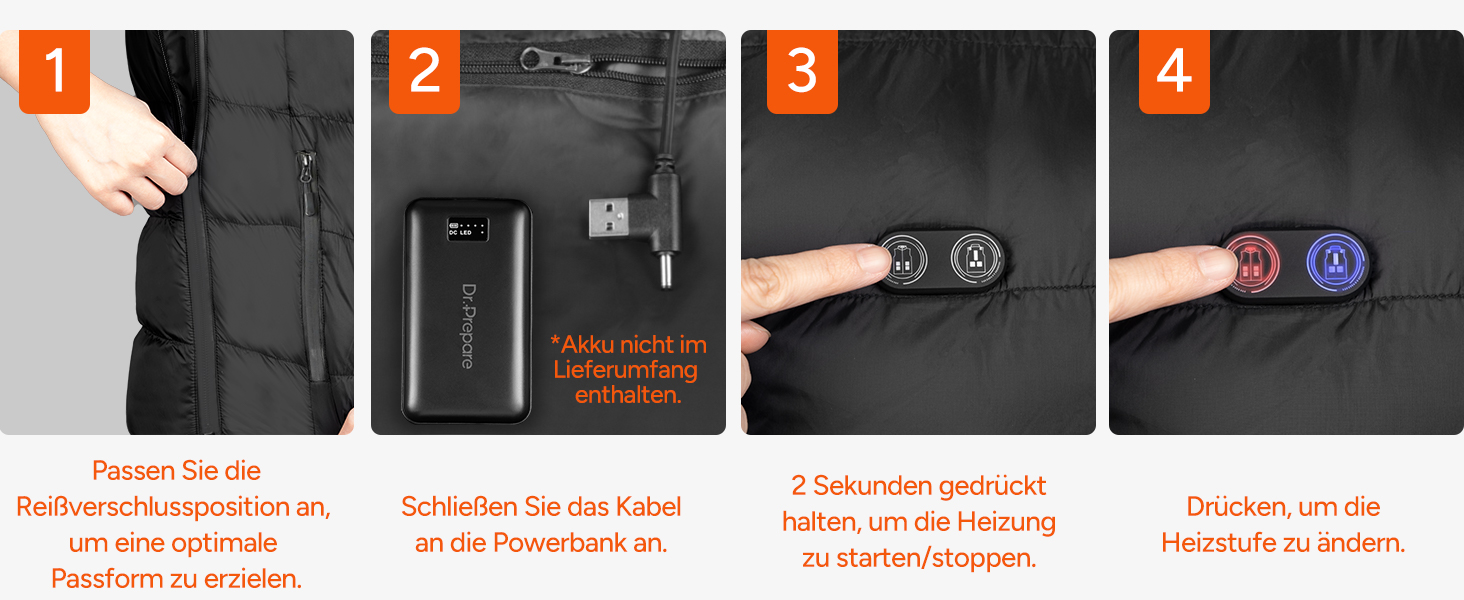 1

Passen Sie die Reißverschlussposition an, um eine optimale Passform zu erzielen.

2

DC LED

Dr.Prepare

*Akku nicht im Lieferumfang enthalten.

Schließen Sie das Kabel an die Powerbank an.

3

2 Sekunden gedrückt halten, um die Heizung zu starten/stoppen.

4

Drücken, um die Heizstufe zu ändern.