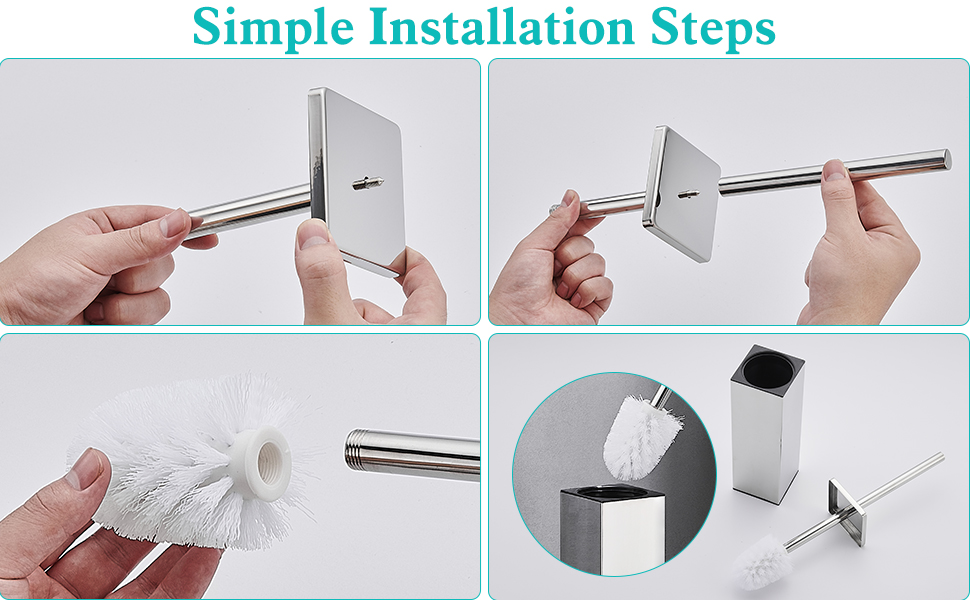 Simple Installation Steps