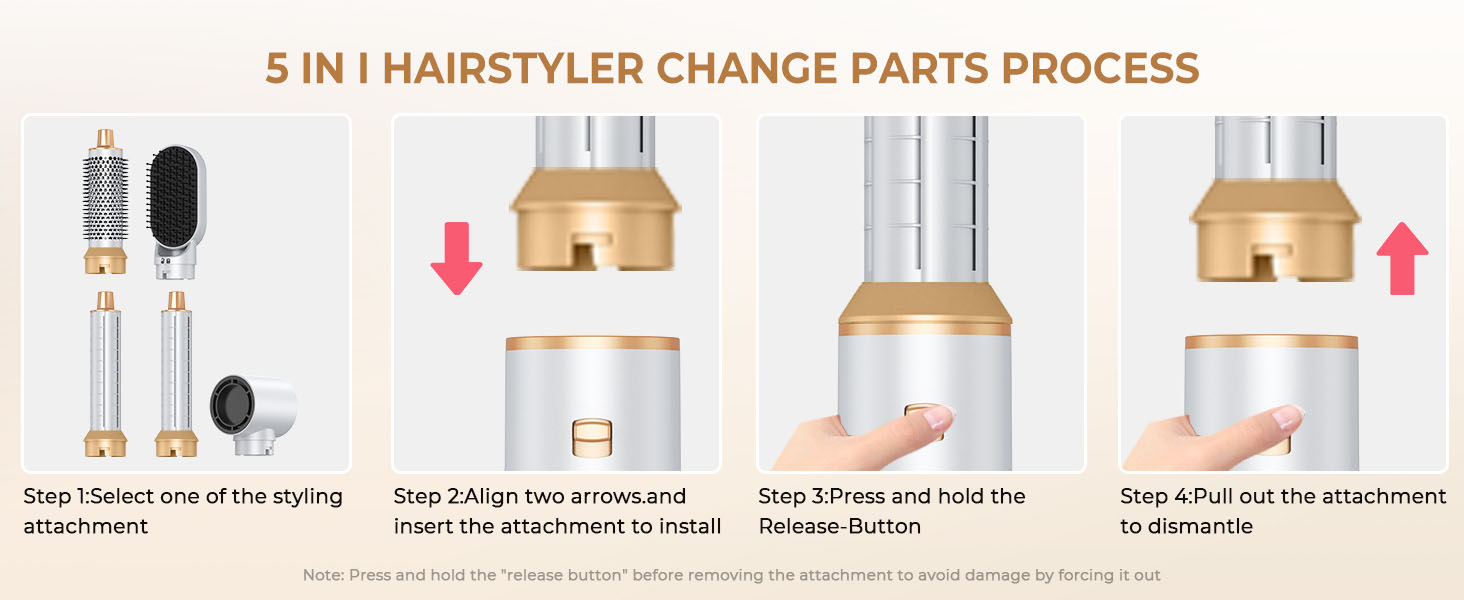 5 IN I HAIRSTYLER CHANGE PARTS PROCESS

Step 1:Select one of the styling attachment

Step 2:Align two arrows.and insert the attachment to install

Step 3:Press and hold the Release-Button

Step 4:Pull out the attachment to dismantle

Note: Press and hold the "release button" before removing the attachment to avoid damage by forcing it out